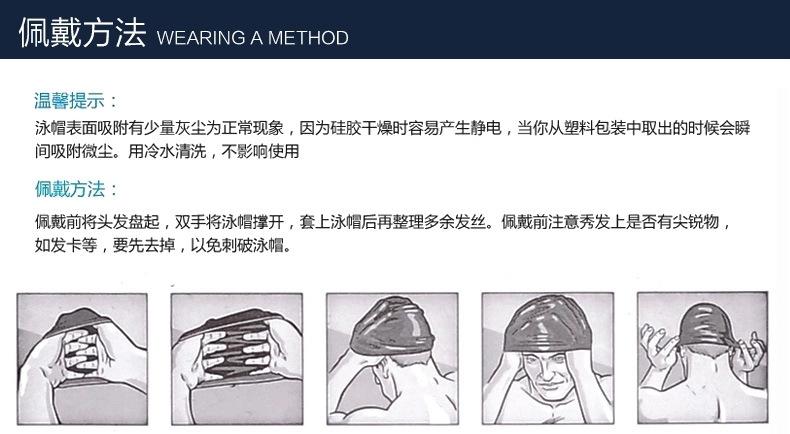 佩戴方法 WEARING A METHOD

温馨提示：

泳帽表面吸附有少量灰尘为正常现象，因为硅胶干燥时容易产生静电，当你从塑料包装中取出的时候会瞬间吸附微尘。用冷水清洗，不影响使用

佩戴方法：

佩戴前将头发盘起，双手将泳帽撑开，套上泳帽后再整理多余发丝。佩戴前注意秀发上是否有尖锐物，如发卡等，要先去掉，以免刺破泳帽。