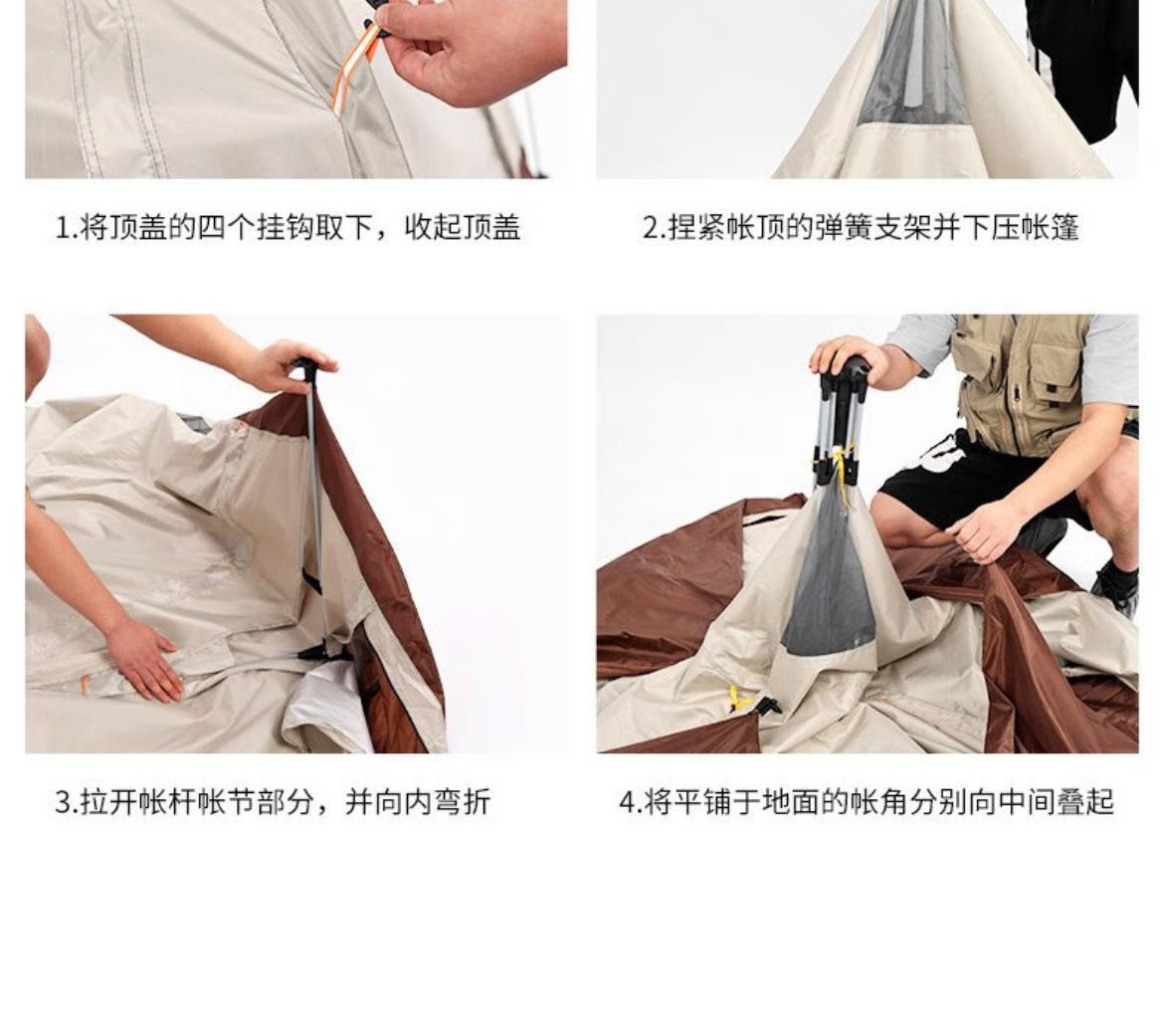 1.将顶盖的四个挂钩取下，收起顶盖

2.捏紧帐顶的弹簧支架并下压帐篷

3.拉开帐杆帐节部分，并向内弯折

4.将平铺于地面的帐角分别向中间叠起