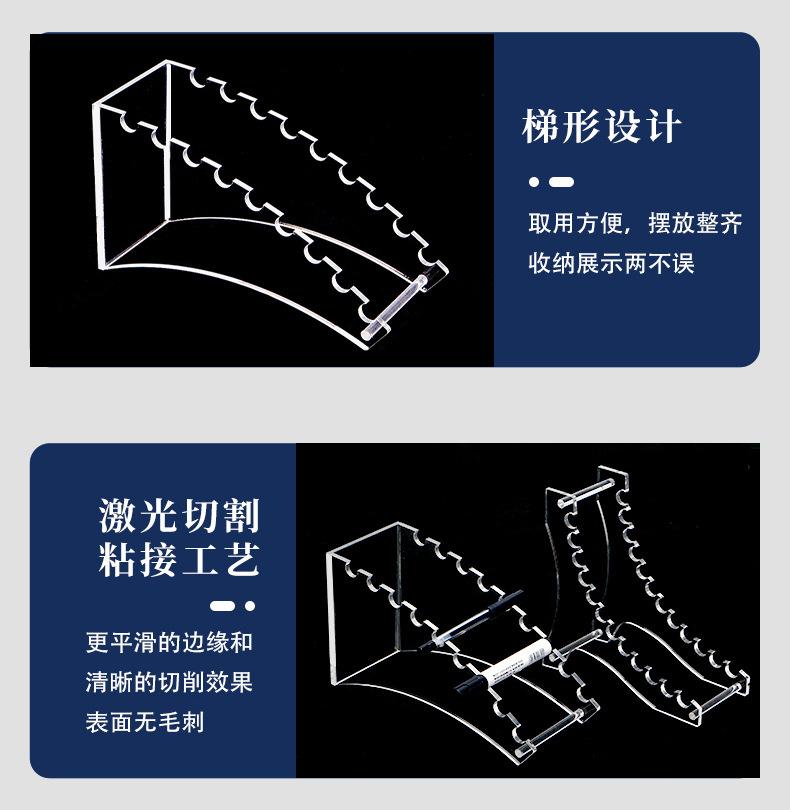 梯形设计

取用方便，摆放整齐
收纳展示两不误

激光切割
粘接工艺

更平滑的边缘和
清晰的切削效果
表面无毛刺