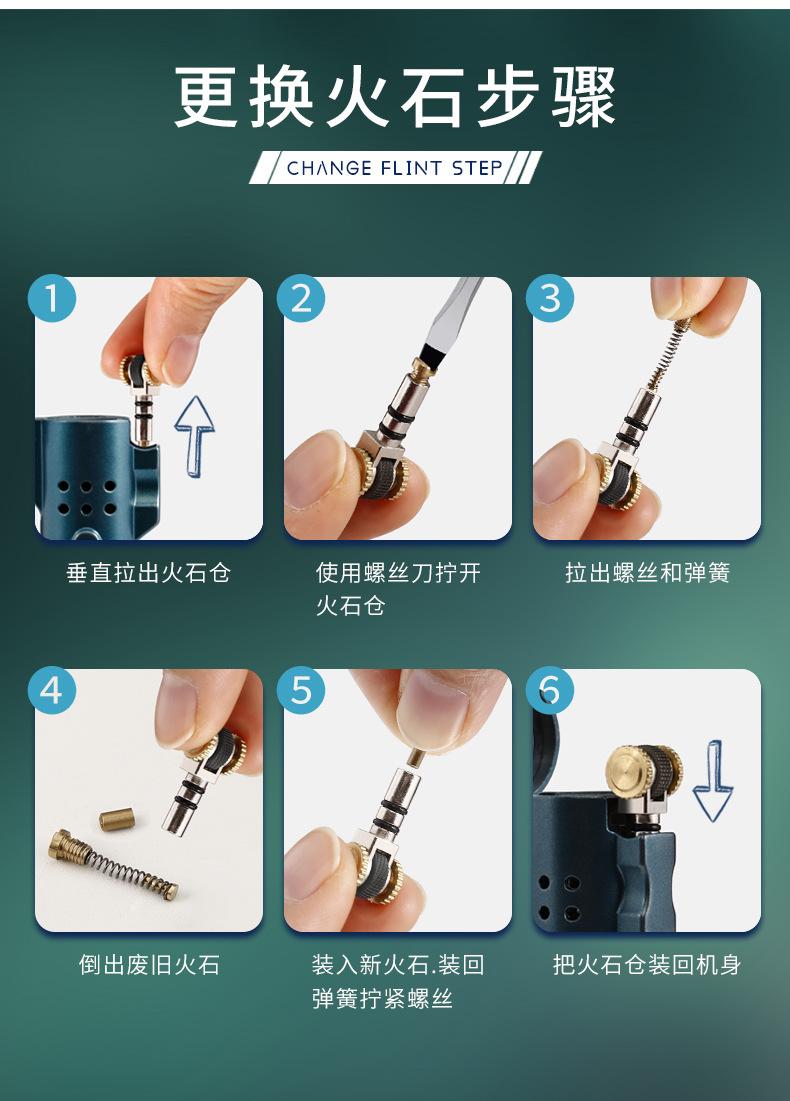 更换火石步骤

CHANGE FLINT STEP

1
垂直拉出火石仓

2
使用螺丝刀拧开火石仓

3
拉出螺丝和弹簧

4
倒出废旧火石

5
装入新火石.装回弹簧拧紧螺丝

6
把火石仓装回机身