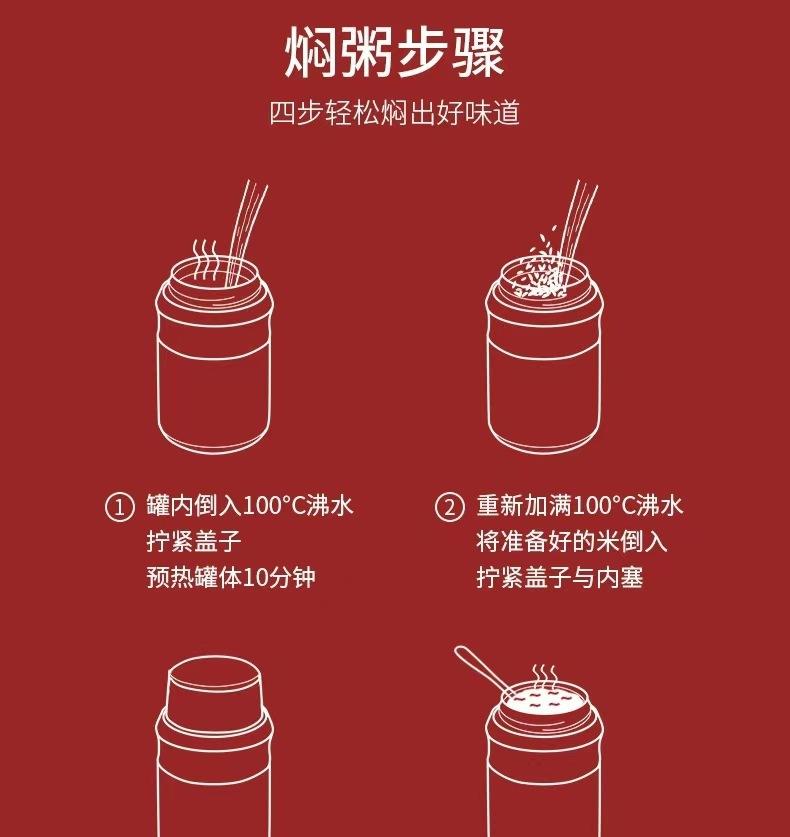 焖粥步骤

四步轻松焖出好味道

① 罐内倒入100°C沸水
拧紧盖子
预热罐体10分钟

② 重新加满100°C沸水
将准备好的米倒入
拧紧盖子与内塞