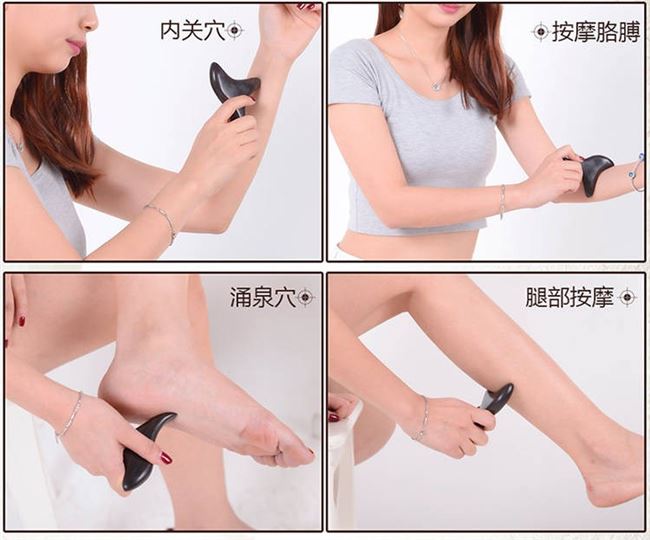 内关穴

按摩胳膊

涌泉穴

腿部按摩