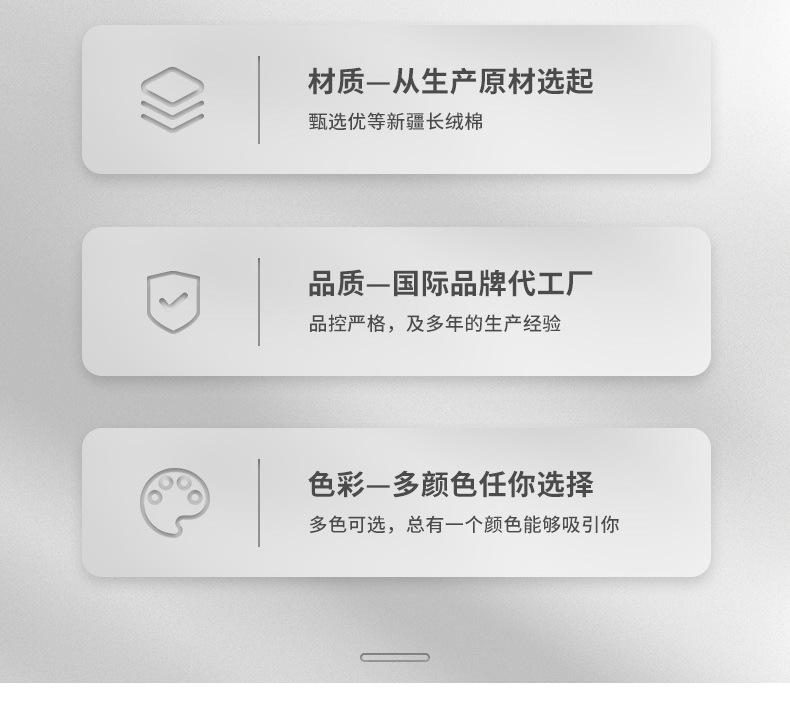 材质—从生产原材选起

甄选优等新疆长绒棉

品质—国际品牌代工厂

品控严格，及多年的生产经验

色彩—多颜色任你选择

多色可选，总有一个颜色能够吸引你