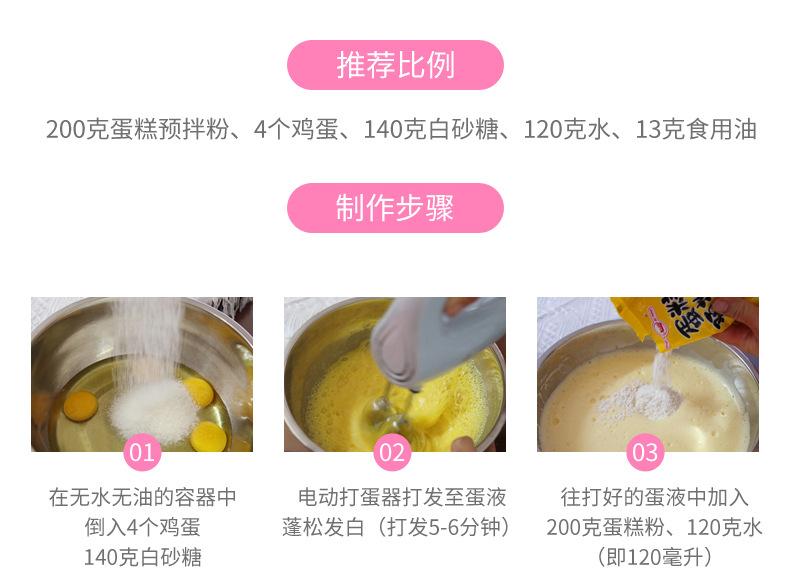 推荐比例

200克蛋糕预拌粉、4个鸡蛋、140克白砂糖、120克水、13克食用油

制作步骤

01

在无水无油的容器中
倒入4个鸡蛋
140克白砂糖

02

电动打蛋器打发至蛋液
蓬松发白（打发5-6分钟）

03

往打好的蛋液中加入
200克蛋糕粉、120克水
（即120毫升）