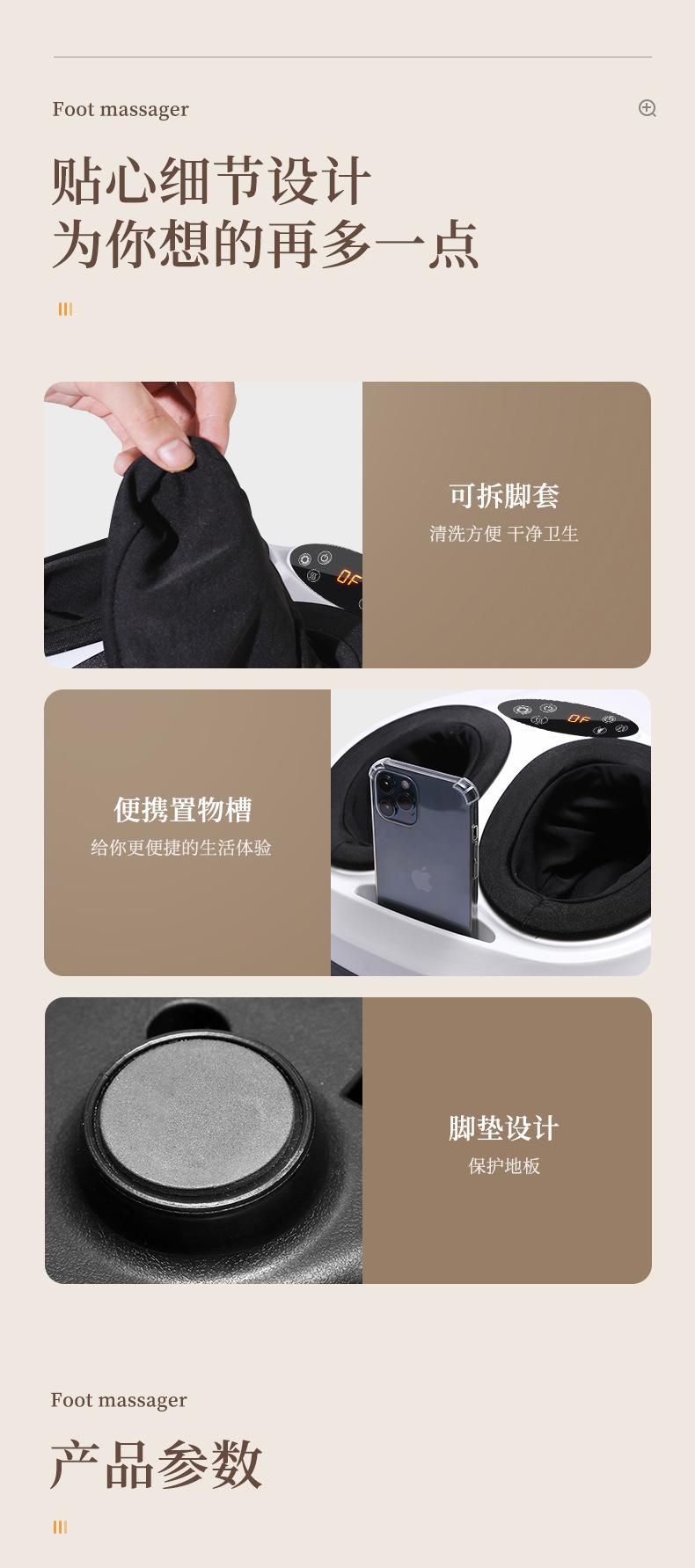 Foot massager

贴心细节设计
为你想的再多一点

OF

可拆脚套
清洗方便 干净卫生

便携置物槽
给你更便捷的生活体验

OF

脚垫设计
保护地板

Foot massager

产品参数