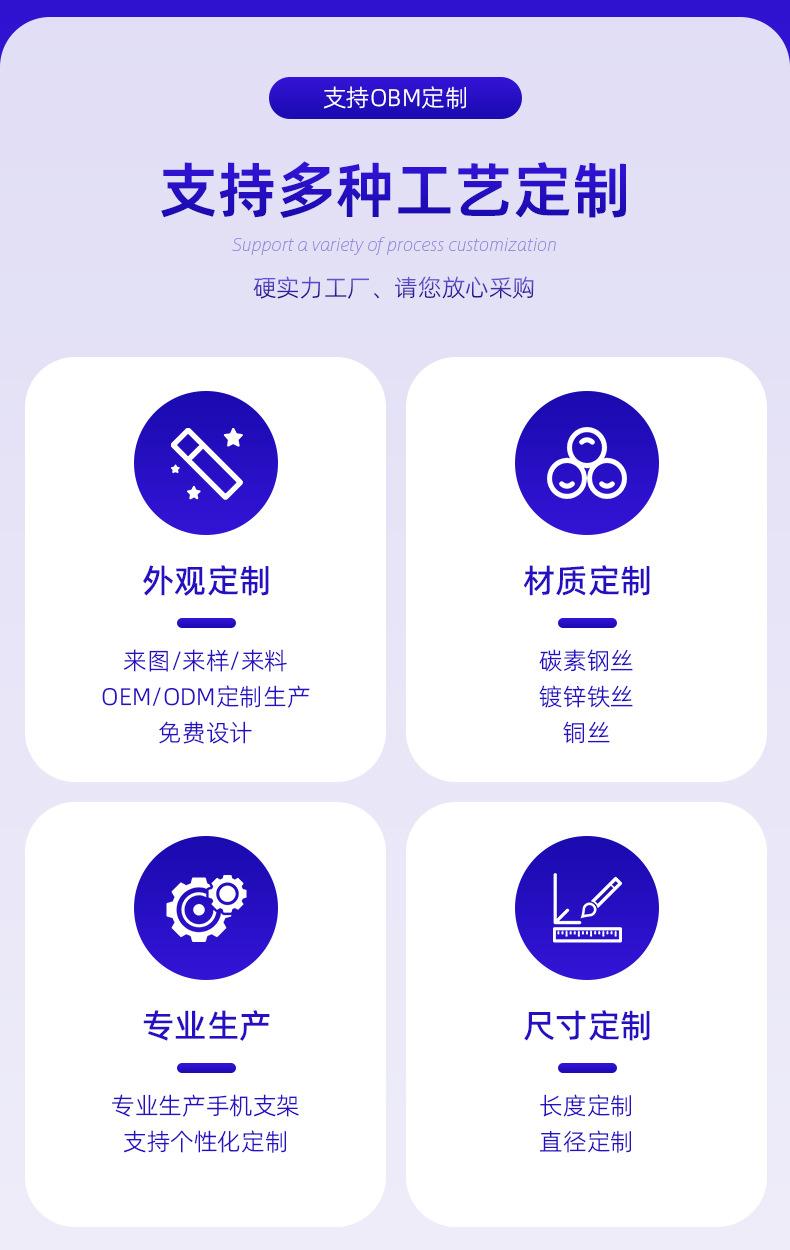 支持OBM定制

支持多种工艺定制

Support a variety of process customization

硬实力工厂、请您放心采购

外观定制

来图/来样/来料
OEM/ODM定制生产
免费设计

材质定制

碳素钢丝
镀锌铁丝
铜丝

专业生产

专业生产手机支架
支持个性化定制

尺寸定制

长度定制
直径定制