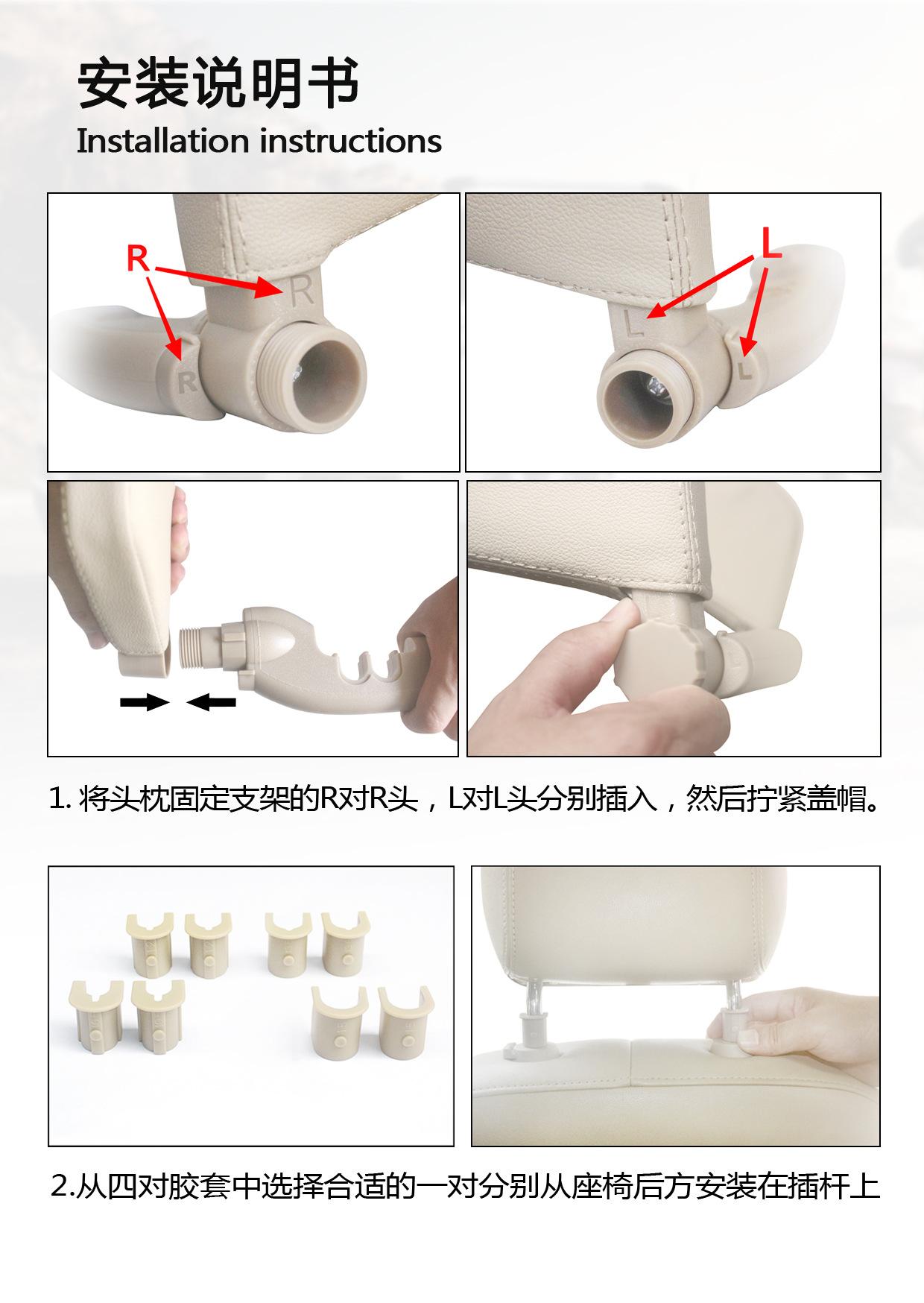 安装说明书
Installation instructions

R

R

R

L

L

L

1. 将头枕固定支架的R对R头，L对L头分别插入，然后拧紧盖帽。

2.从四对胶套中选择合适的一对分别从座椅后方安装在插杆上