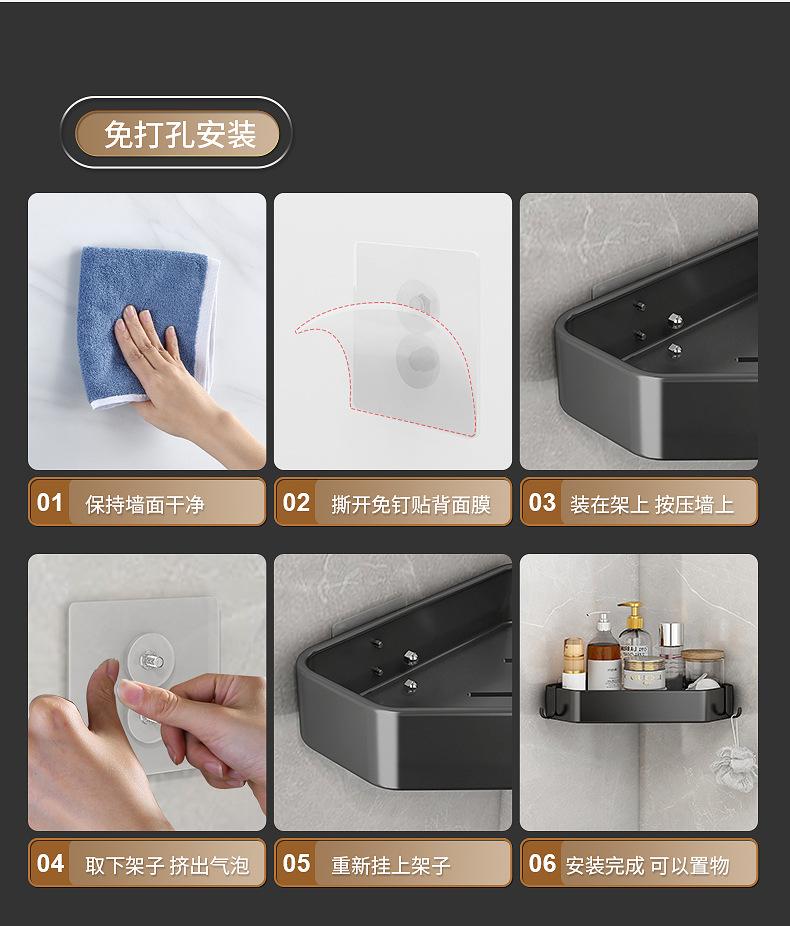 免打孔安装

01 保持墙面干净

02 撕开免钉贴背面膜

03 装在架上 按压墙上

04 取下架子 挤出气泡

05 重新挂上架子

06 安装完成 可以置物