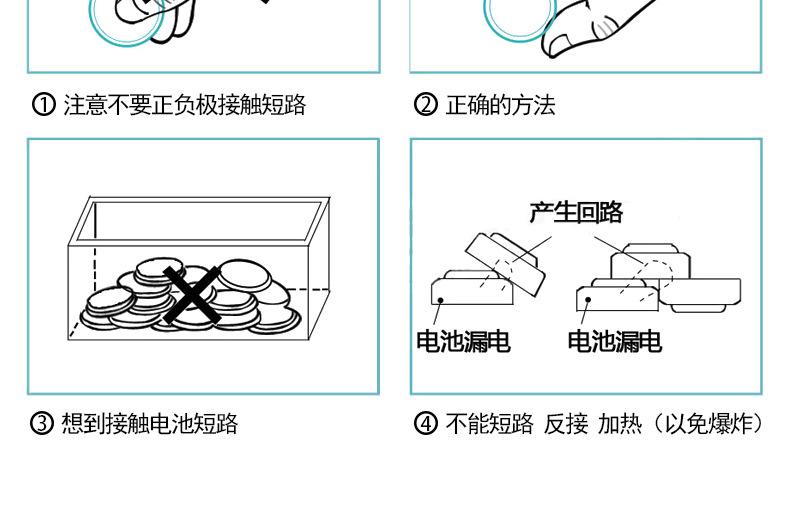 ① 注意不要正负极接触短路

② 正确的方法

③ 想到接触电池短路

产生回路

电池漏电

电池漏电

④ 不能短路 反接 加热（以免爆炸）