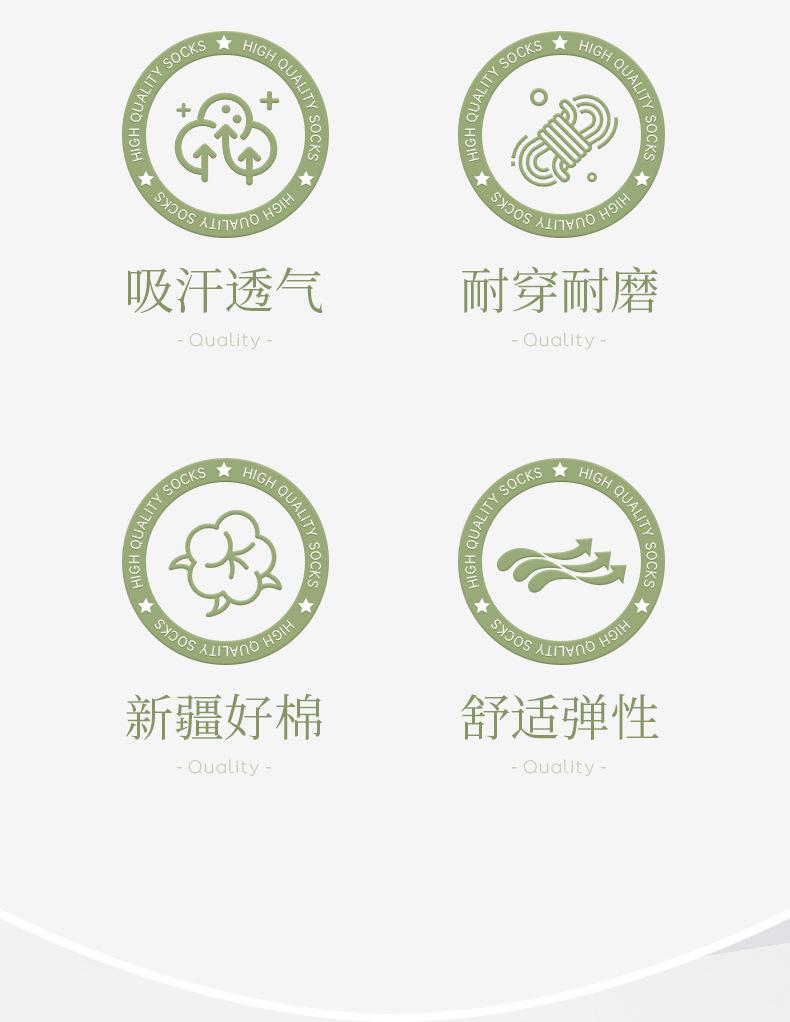 HIGH QUALITY SOCKS ★ HIGH QUALITY SOCKS ★ HIGH QUALITY SOCKS ★

吸汗透气

- Quality -

HIGH QUALITY SOCKS ★ HIGH QUALITY SOCKS ★ HIGH QUALITY SOCKS ★

耐穿耐磨

- Quality -

HIGH QUALITY SOCKS ★ HIGH QUALITY SOCKS ★ HIGH QUALITY SOCKS ★

新疆好棉

- Quality -

HIGH QUALITY SOCKS ★ HIGH QUALITY SOCKS ★ HIGH QUALITY SOCKS ★

舒适弹性

- Quality -