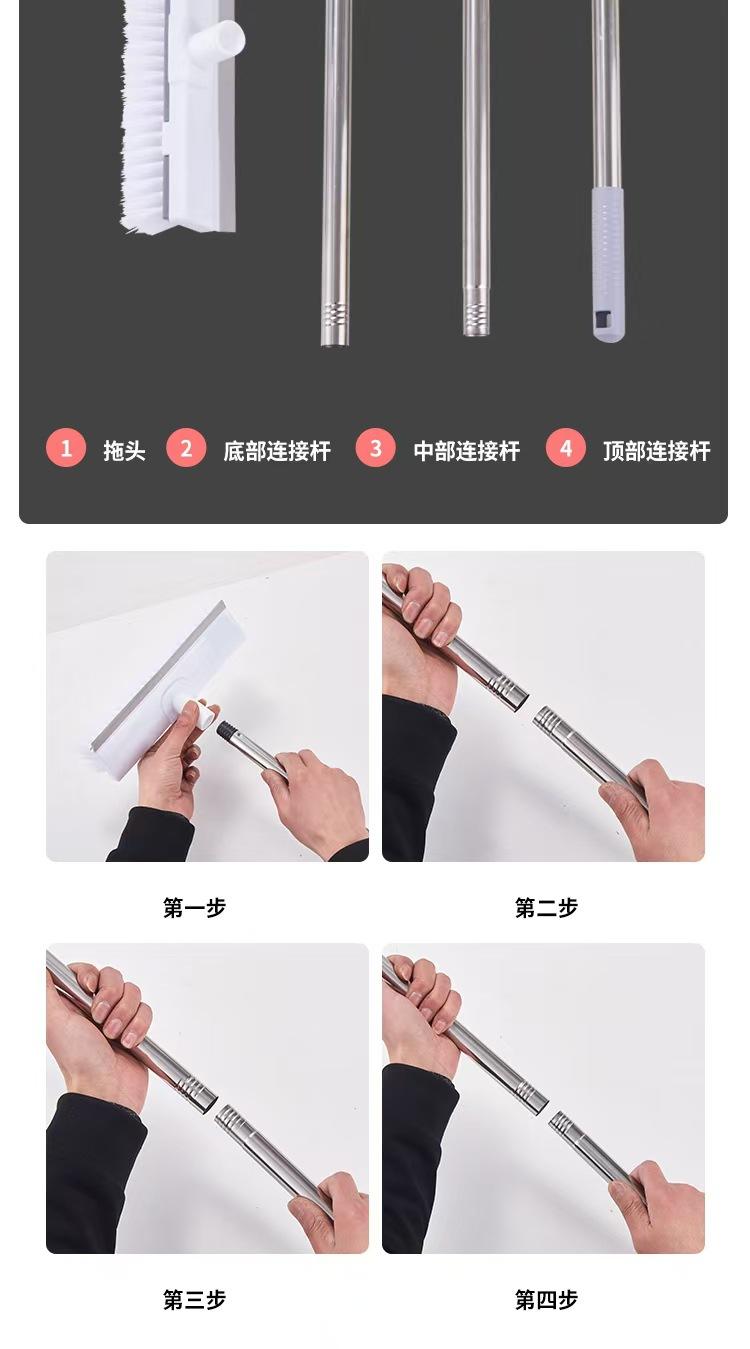 1 拖头 2 底部连接杆 3 中部连接杆 4 顶部连接杆

第一步

第二步

第三步

第四步