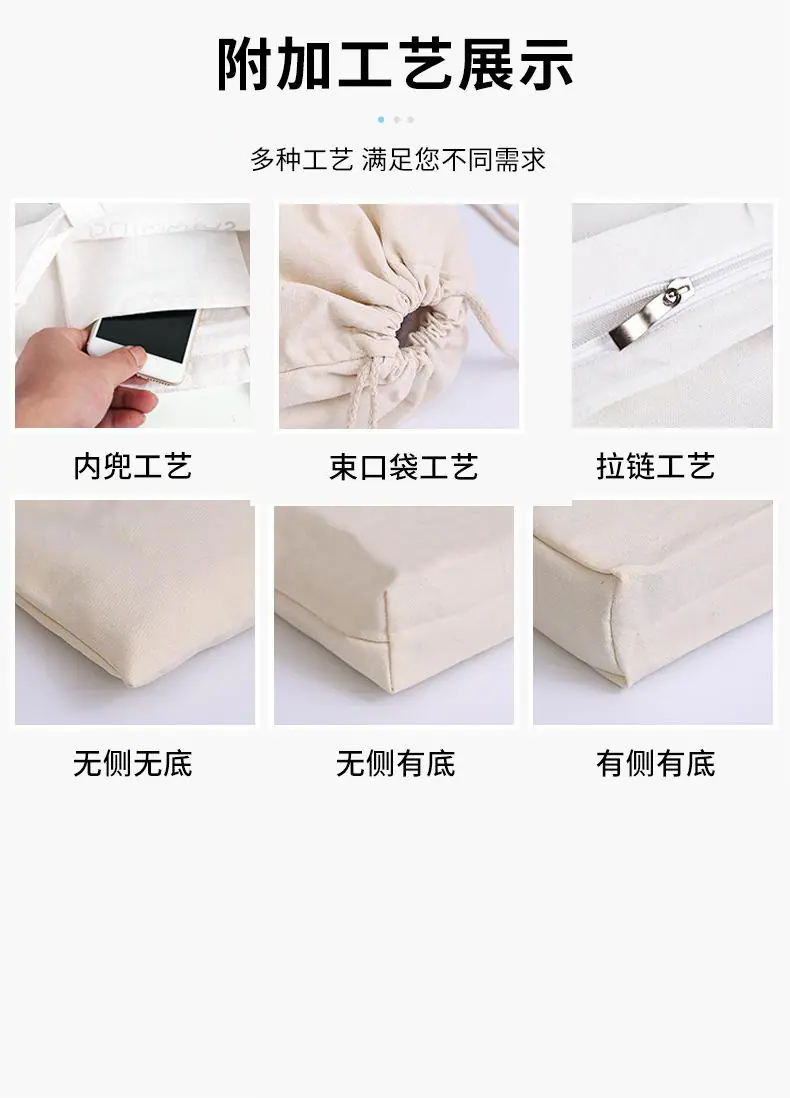 附加工艺展示

多种工艺 满足您不同需求

内兜工艺

束口袋工艺

拉链工艺

无侧无底

无侧有底

有侧有底