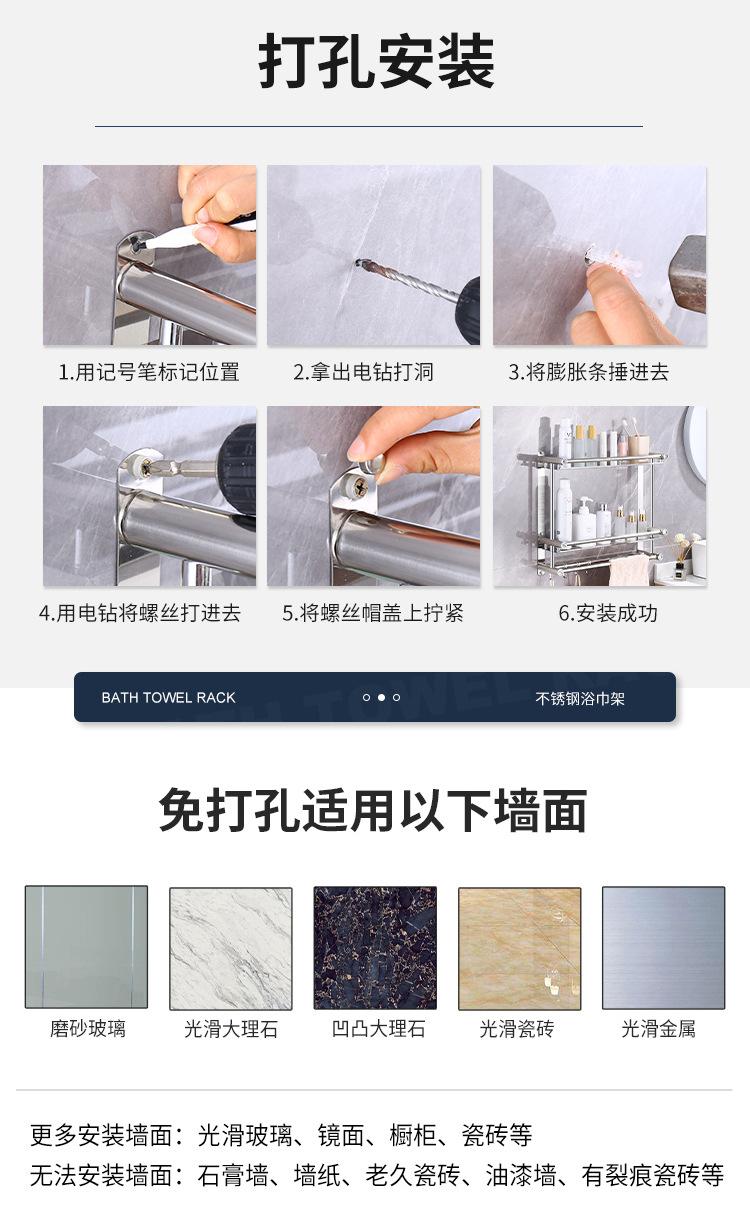 打孔安装

1.用记号笔标记位置

2.拿出电钻打洞

3.将膨胀条捶进去

4.用电钻将螺丝打进去

5.将螺丝帽盖上拧紧

6.安装成功

BATH TOWEL RACK

不锈钢浴巾架

免打孔适用以下墙面

磨砂玻璃

光滑大理石

凹凸大理石

光滑瓷砖

光滑金属

更多安装墙面：光滑玻璃、镜面、橱柜、瓷砖等

无法安装墙面：石膏墙、墙纸、老久瓷砖、油漆墙、有裂痕瓷砖等