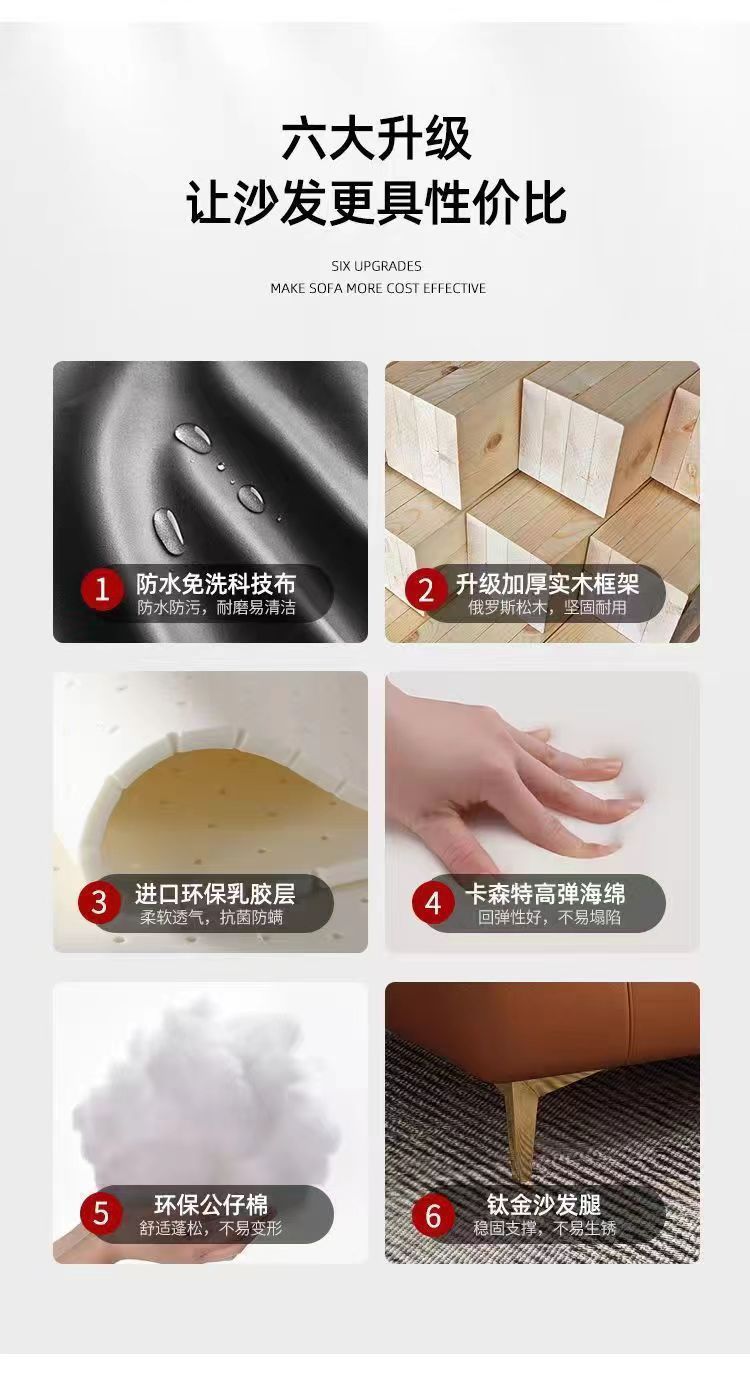 六大升级
让沙发更具性价比

SIX UPGRADES
MAKE SOFA MORE COST EFFECTIVE

1 防水免洗科技布
防水防污，耐磨易清洁

2 升级加厚实木框架
俄罗斯松木，坚固耐用

3 进口环保乳胶层
柔软透气，抗菌防螨

4 卡森特高弹海绵
回弹性好，不易塌陷

5 环保公仔棉
舒适蓬松，不易变形

6 钛金沙发腿
稳固支撑，不易生锈