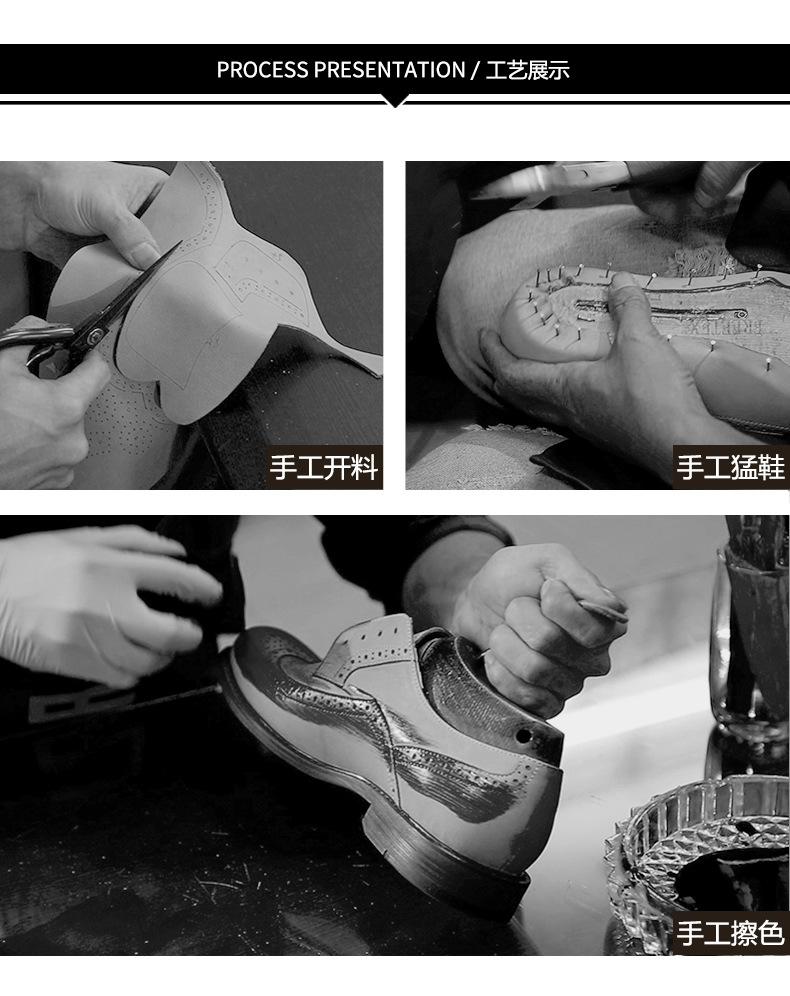 PROCESS PRESENTATION / 工艺展示

手工开料

手工猛鞋

手工擦色