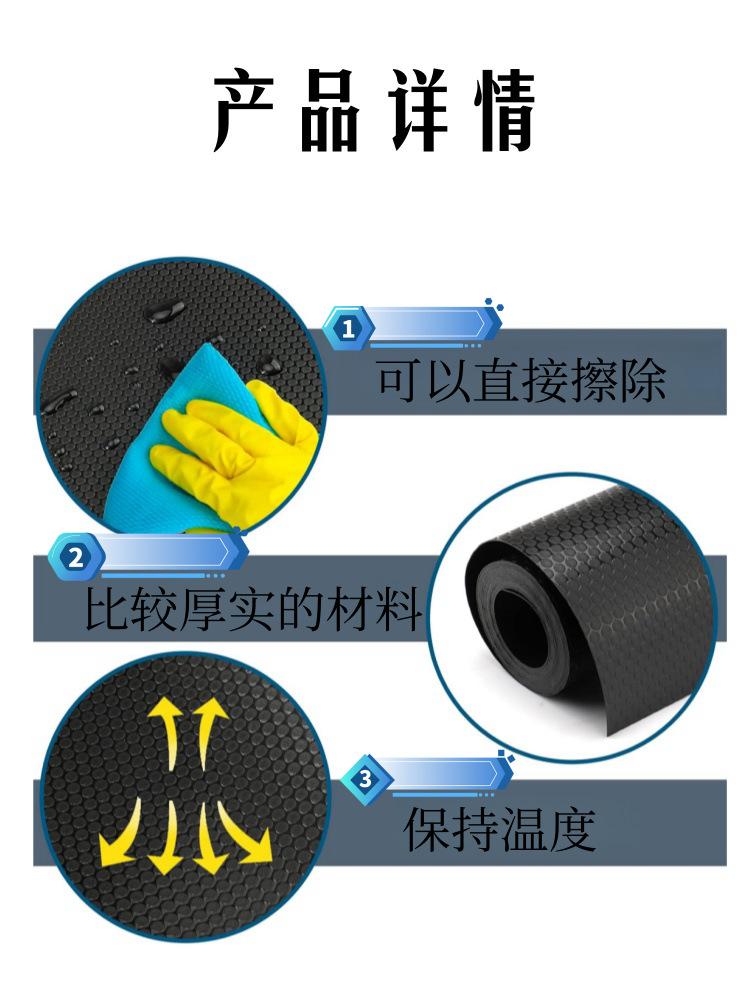 产品详情

1
可以直接擦除

2
比较厚实的材料

3
保持温度