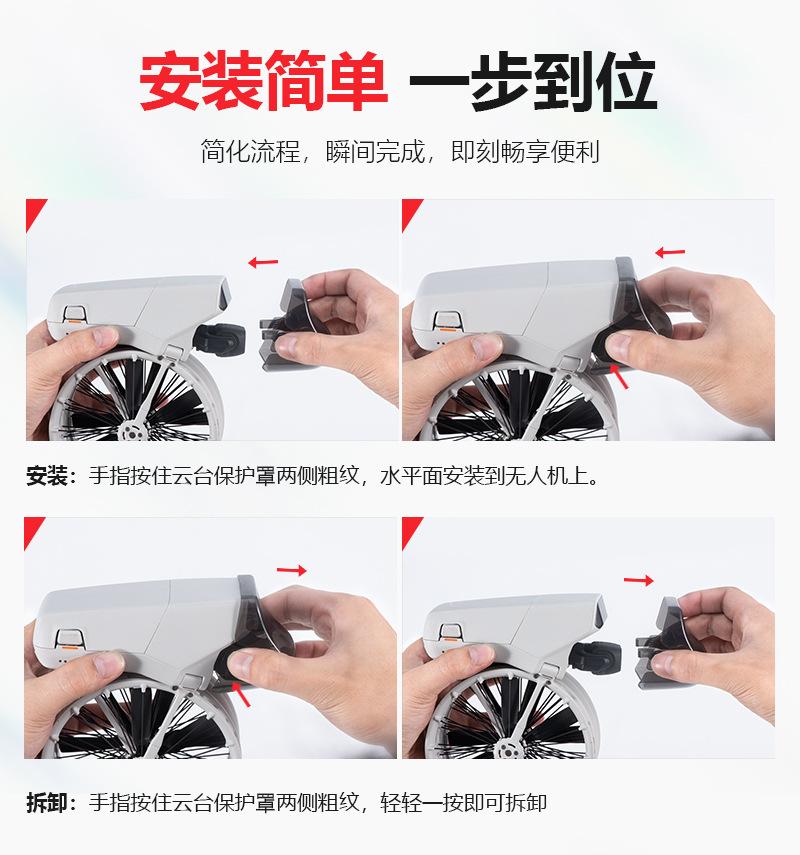 安装简单 一步到位

简化流程，瞬间完成，即刻畅享便利

安装：手指按住云台保护罩两侧粗纹，水平面安装到无人机上。

拆卸：手指按住云台保护罩两侧粗纹，轻轻一按即可拆卸