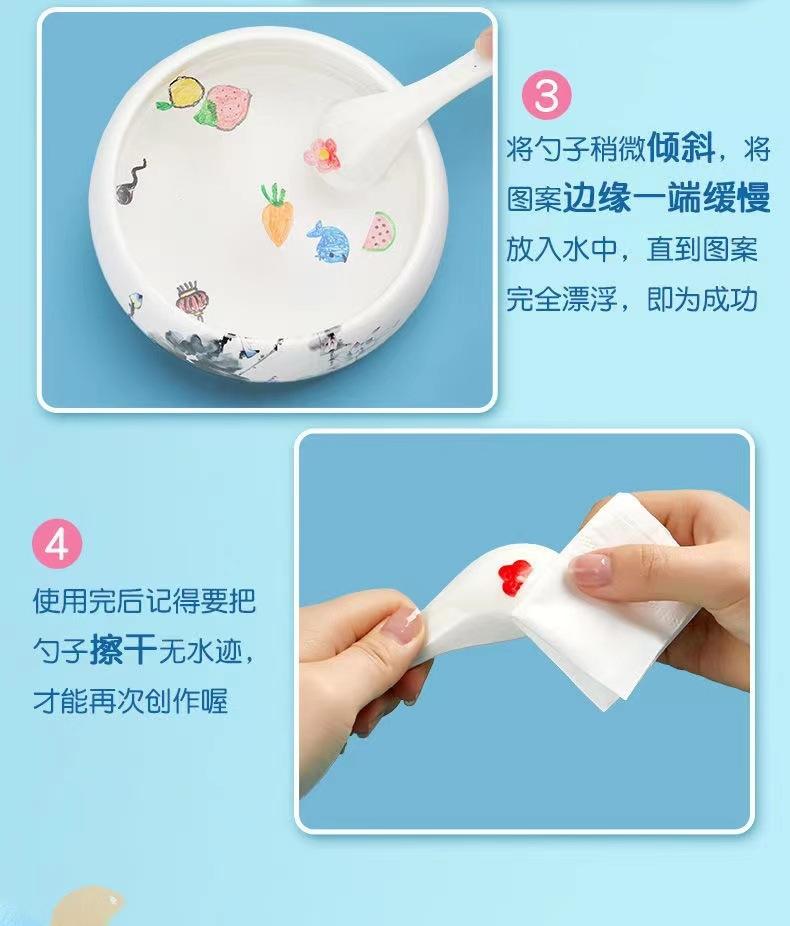 3

将勺子稍微倾斜，将图案边缘一端缓慢放入水中，直到图案完全漂浮，即为成功

4

使用完后记得要把勺子擦干无水迹，才能再次创作喔