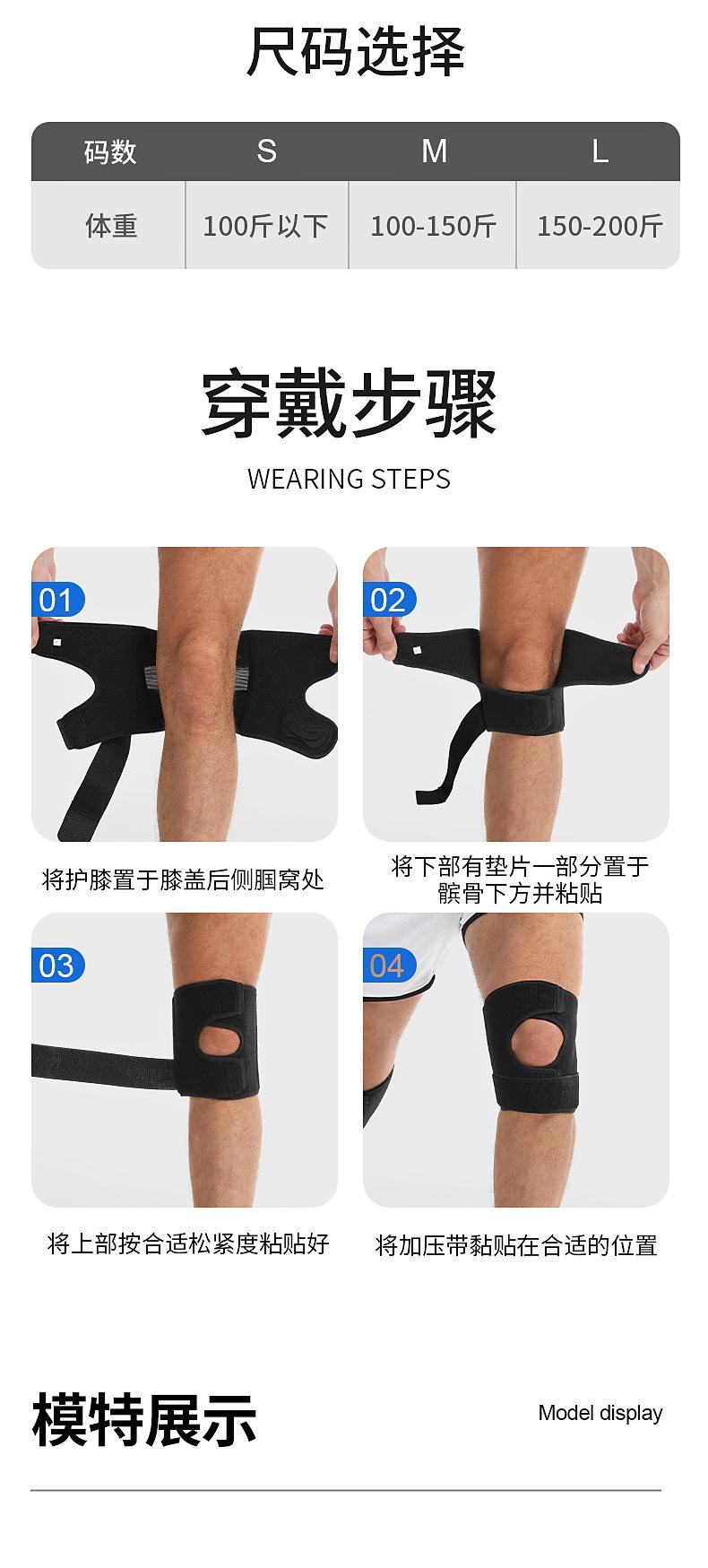 尺码选择

| 码数 | S | M | L |
|---|---|---|---|
| 体重 | 100斤以下 | 100-150斤 | 150-200斤 |

穿戴步骤

WEARING STEPS

01

将护膝置于膝盖后侧腘窝处

02

将下部有垫片一部分置于髌骨下方并粘贴

03

将上部按合适松紧度粘贴好

04

将加压带黏贴在合适的位置

模特展示

Model display