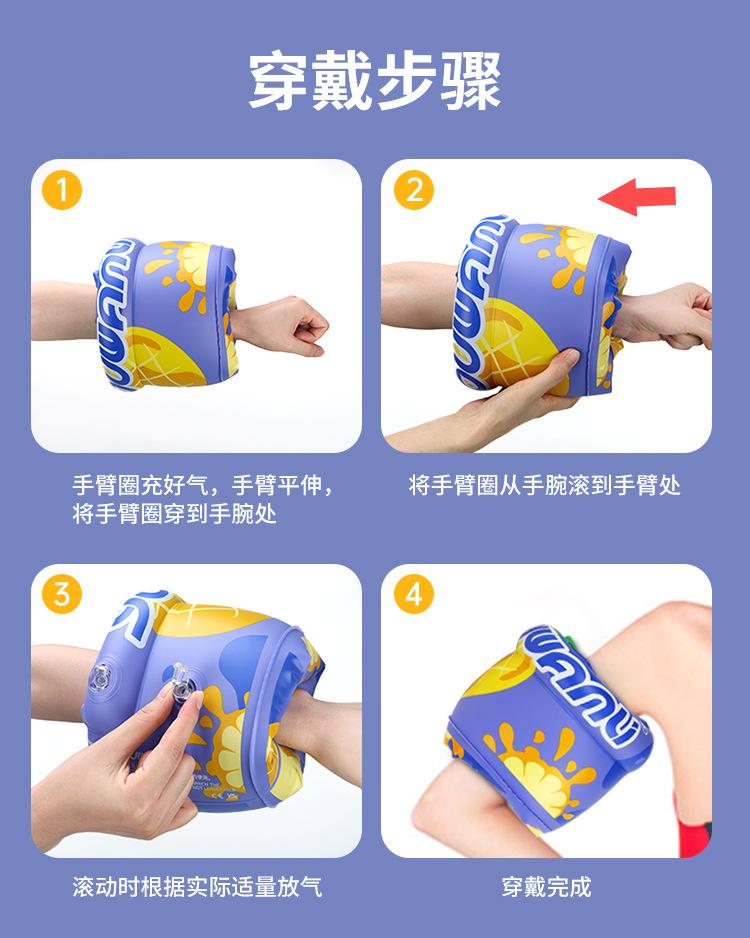 穿戴步骤

1

手臂圈充好气，手臂平伸，将手臂圈穿到手腕处

2

将手臂圈从手腕滚到手臂处

3

滚动时根据实际适量放气

4

穿戴完成