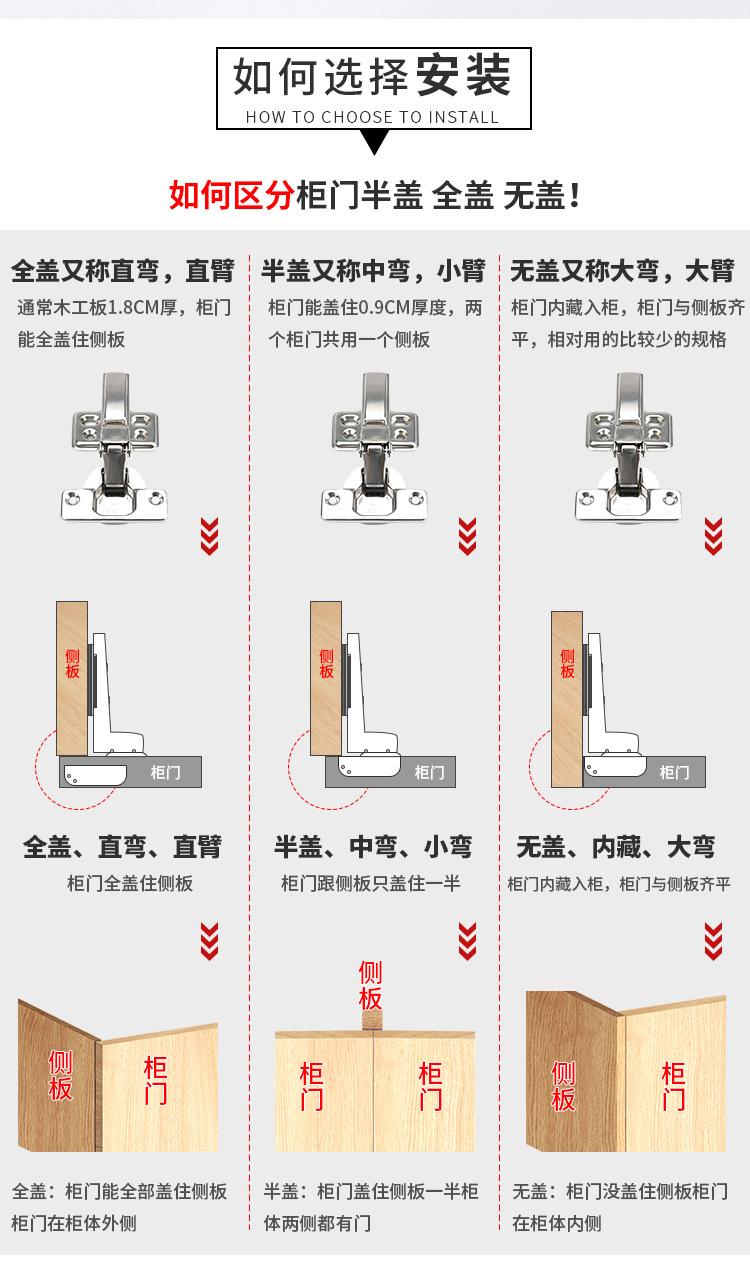 如何选择安装

HOW TO CHOOSE TO INSTALL

如何区分柜门半盖 全盖 无盖！

全盖又称直弯，直臂

通常木工板1.8CM厚，柜门能全盖住侧板

侧板

柜门

全盖、直弯、直臂

柜门全盖住侧板

侧板

柜门

全盖：柜门能全部盖住侧板柜门在柜体外侧

半盖又称中弯，小臂

柜门能盖住0.9CM厚度，两个柜门共用一个侧板

侧板

柜门

半盖、中弯、小弯

柜门跟侧板只盖住一半

侧板

柜门

柜门

半盖：柜门盖住侧板一半柜体两侧都有门

无盖又称大弯，大臂

柜门内藏入柜，柜门与侧板齐平，相对用的比较少的规格

侧板

柜门

无盖、内藏、大弯

柜门内藏入柜，柜门与侧板齐平

侧板

柜门

无盖：柜门没盖住侧板柜门在柜体内侧