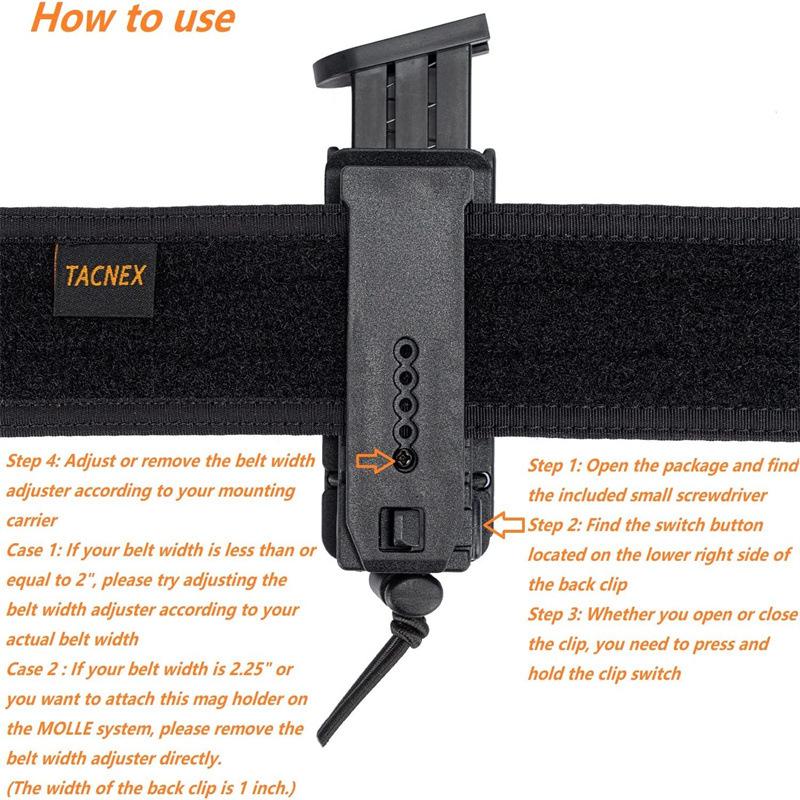 How to use

TACNEX

Step 4: Adjust or remove the belt width adjuster according to your mounting carrier
Case 1: If your belt width is less than or equal to 2", please try adjusting the belt width adjuster according to your actual belt width
Case 2 : If your belt width is 2.25" or you want to attach this mag holder on the MOLLE system, please remove the belt width adjuster directly.
(The width of the back clip is 1 inch.)

Step 1: Open the package and find the included small screwdriver
Step 2: Find the switch button located on the lower right side of the back clip
Step 3: Whether you open or close the clip, you need to press and hold the clip switch