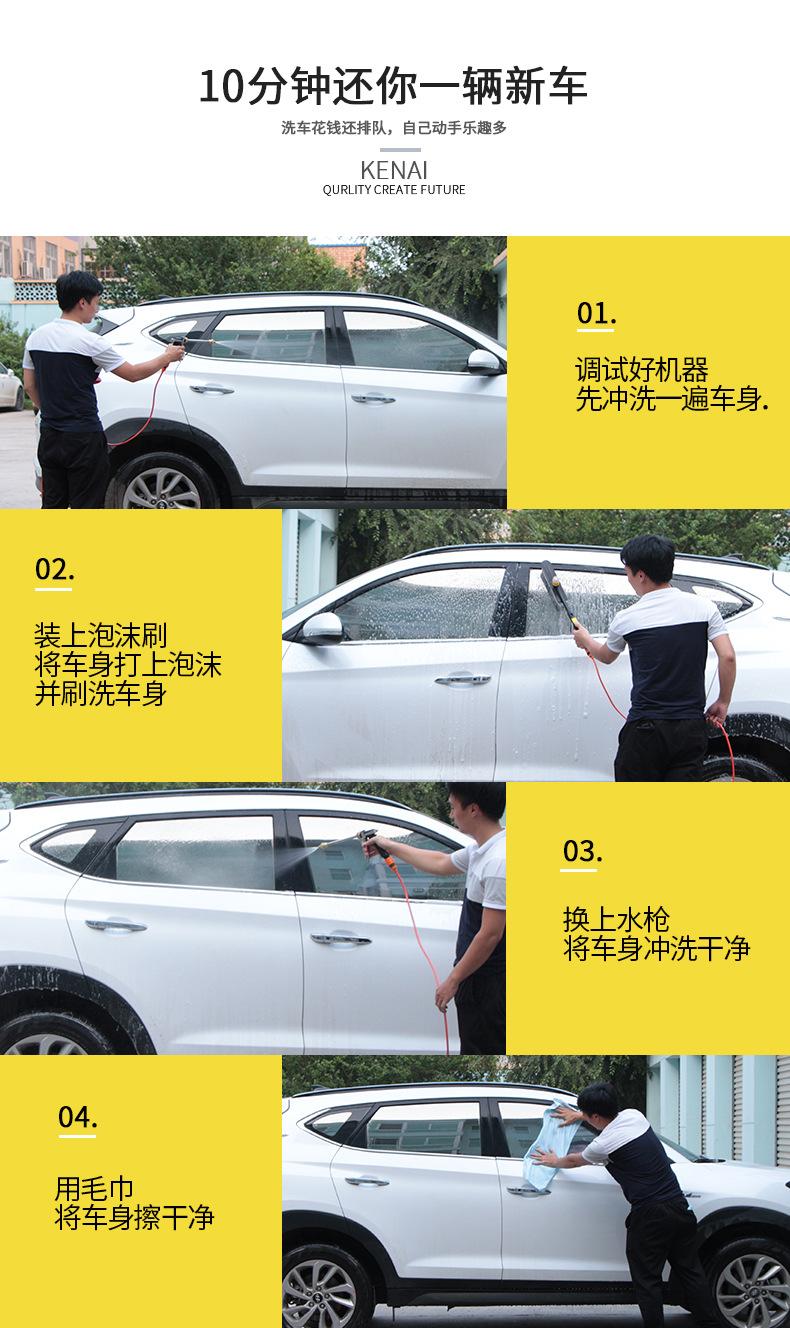 10分钟还你一辆新车

洗车花钱还排队，自己动手乐趣多

KENAI
QURLITY CREATE FUTURE

01.

调试好机器
先冲洗一遍车身.

02.

装上泡沫刷
将车身打上泡沫
并刷洗车身

03.

换上水枪
将车身冲洗干净

04.

用毛巾
将车身擦干净