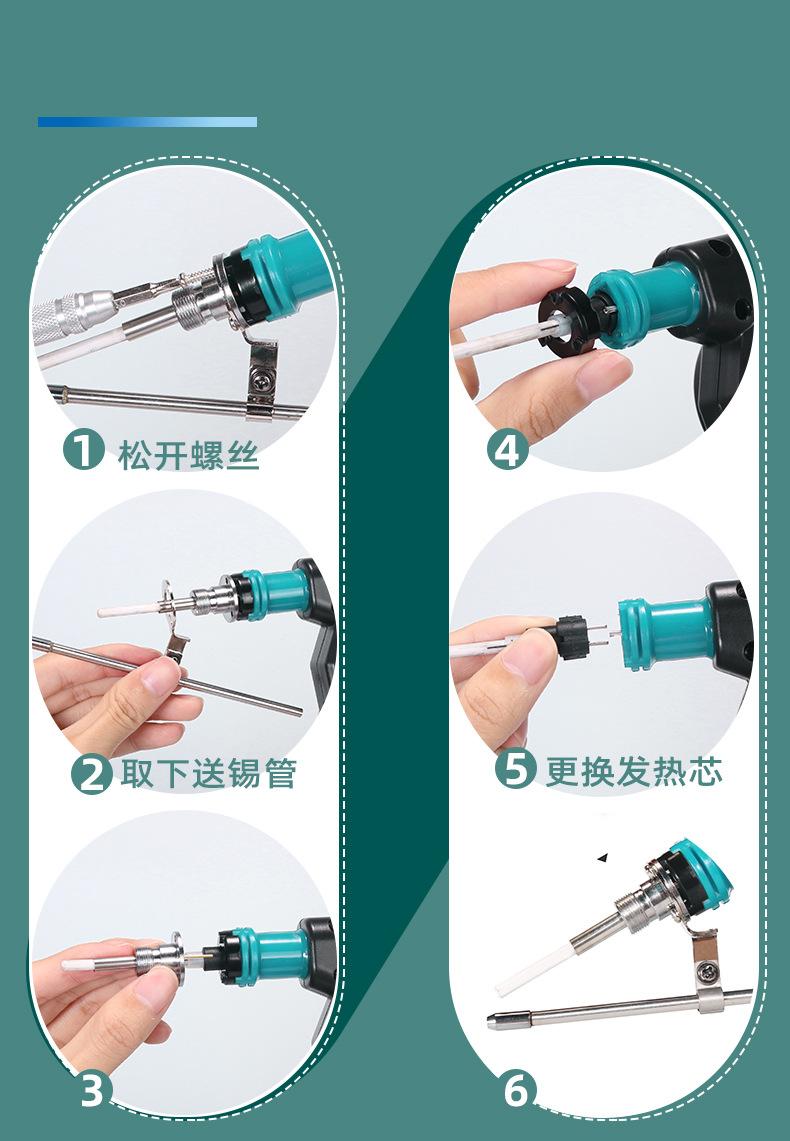 1 松开螺丝

2 取下送锡管

3

4

5 更换发热芯

6