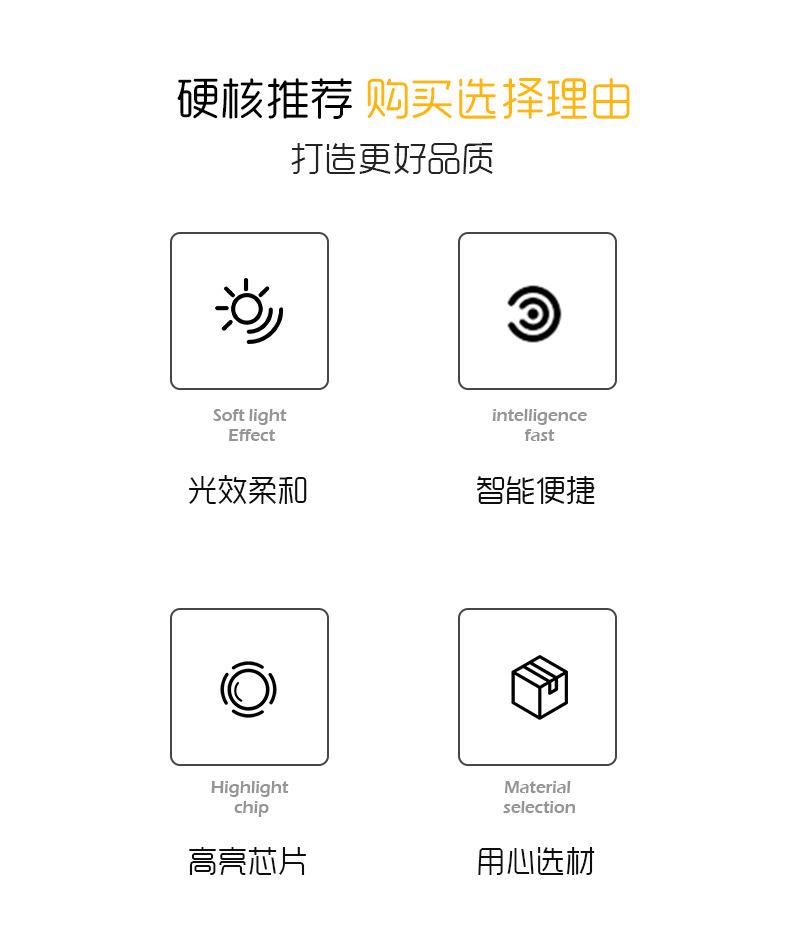 硬核推荐 购买选择理由

打造更好品质

Soft light
Effect

光效柔和

intelligence
fast

智能便捷

Highlight
chip

高亮芯片

Material
selection

用心选材