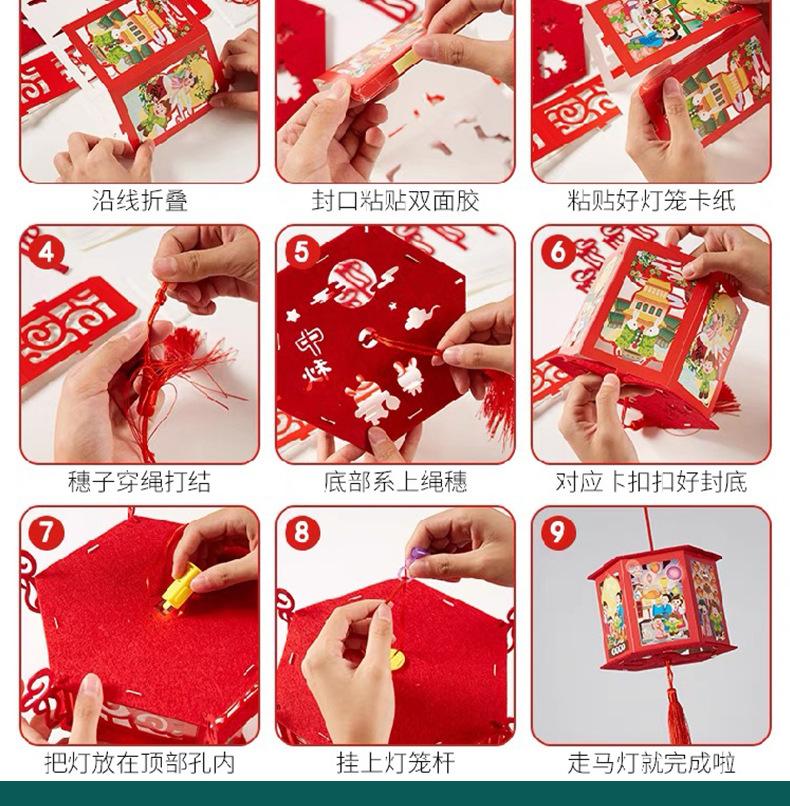 沿线折叠

封口粘贴双面胶

粘贴好灯笼卡纸

4

穗子穿绳打结

5

中秋

底部系上绳穗

6

对应卡扣扣好封底

7

把灯放在顶部孔内

8

挂上灯笼杆

9

走马灯就完成啦