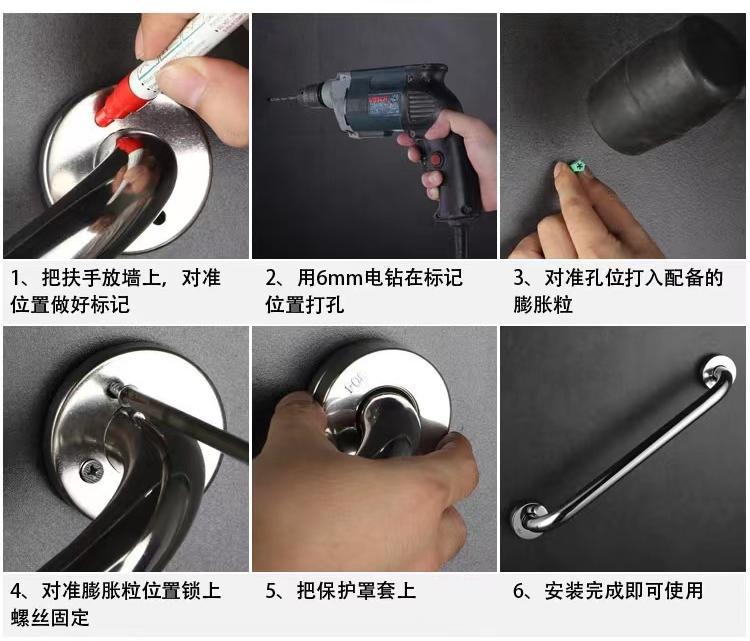 1、把扶手放墙上，对准位置做好标记

2、用6mm电钻在标记位置打孔

3、对准孔位打入配备的膨胀粒

4、对准膨胀粒位置锁上螺丝固定

5、把保护罩套上

6、安装完成即可使用