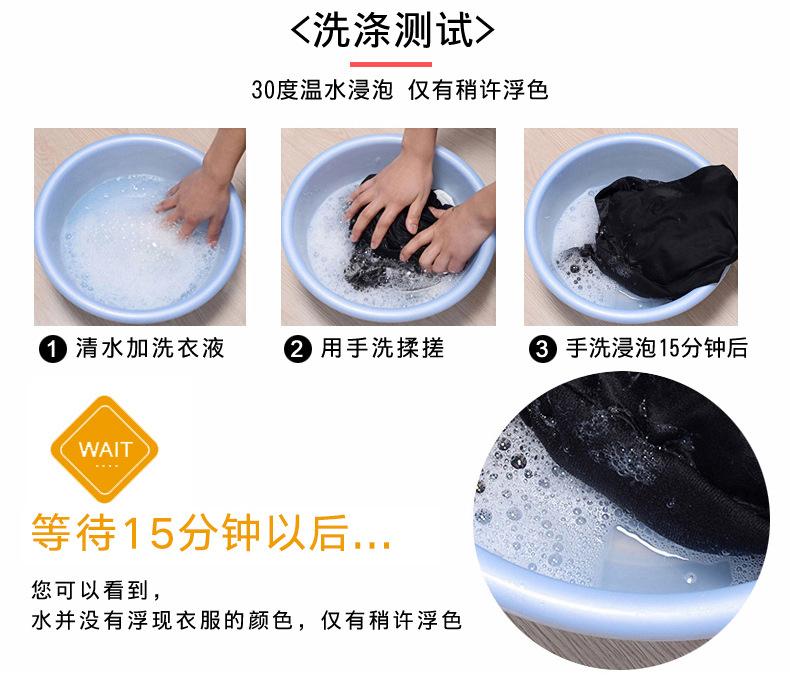 <洗涤测试>

30度温水浸泡 仅有稍许浮色

❶ 清水加洗衣液

❷ 用手洗揉搓

❸ 手洗浸泡15分钟后

WAIT

等待15分钟以后...

您可以看到，
水并没有浮现衣服的颜色，仅有稍许浮色