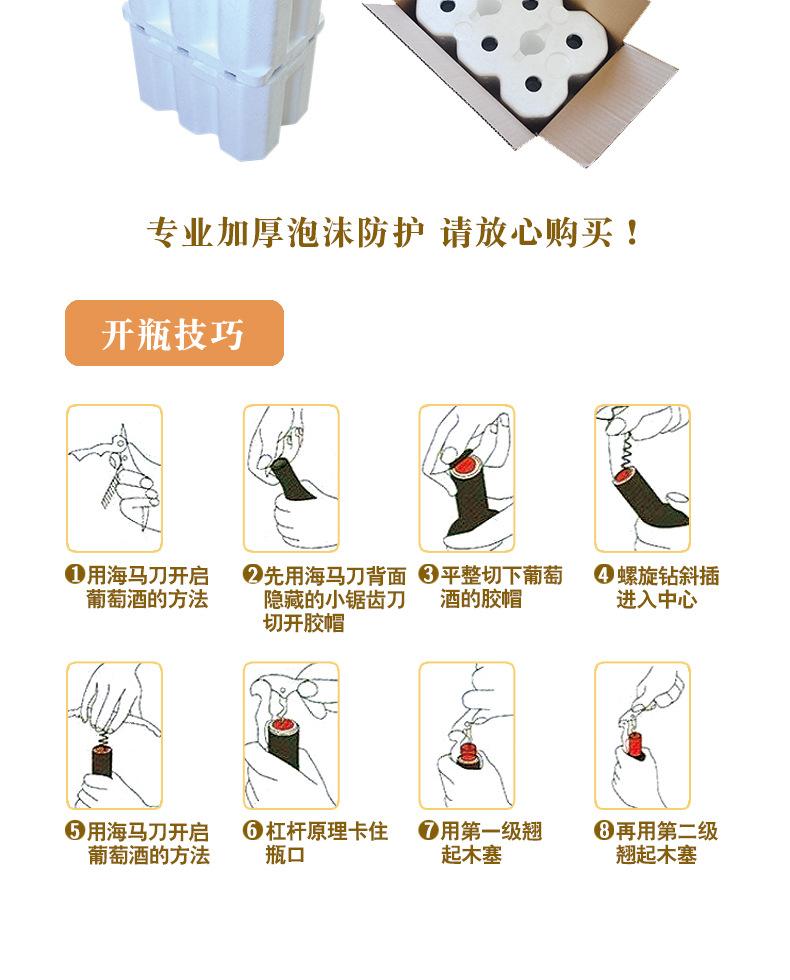 专业加厚泡沫防护 请放心购买！

开瓶技巧

❶用海马刀开启葡萄酒的方法

❷先用海马刀背面隐藏的小锯齿刀切开胶帽

❸平整切下葡萄酒的胶帽

❹螺旋钻斜插进入中心

❺用海马刀开启葡萄酒的方法

❻杠杆原理卡住瓶口

❼用第一级翘起木塞

❽再用第二级翘起木塞