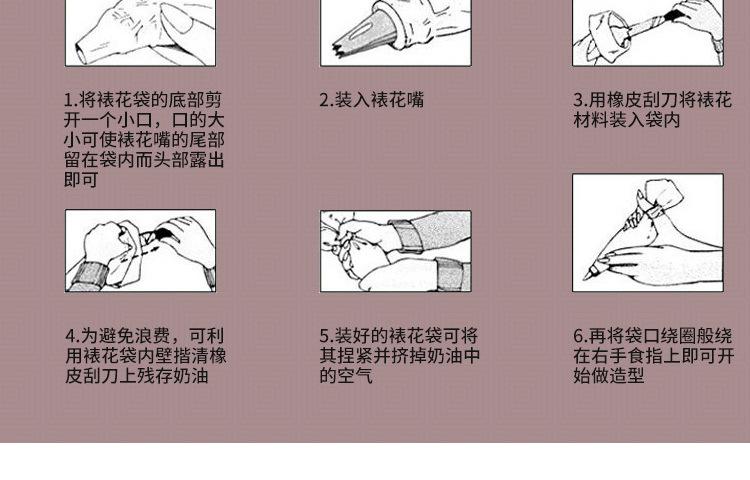 1.将裱花袋的底部剪开一个小口，口的大小可使裱花嘴的尾部留在袋内而头部露出即可

2.装入裱花嘴

3.用橡皮刮刀将裱花材料装入袋内

4.为避免浪费，可利用裱花袋内壁揩清橡皮刮刀上残存奶油

5.装好的裱花袋可将其捏紧并挤掉奶油中的空气

6.再将袋口绕圈般绕在右手食指上即可开始做造型