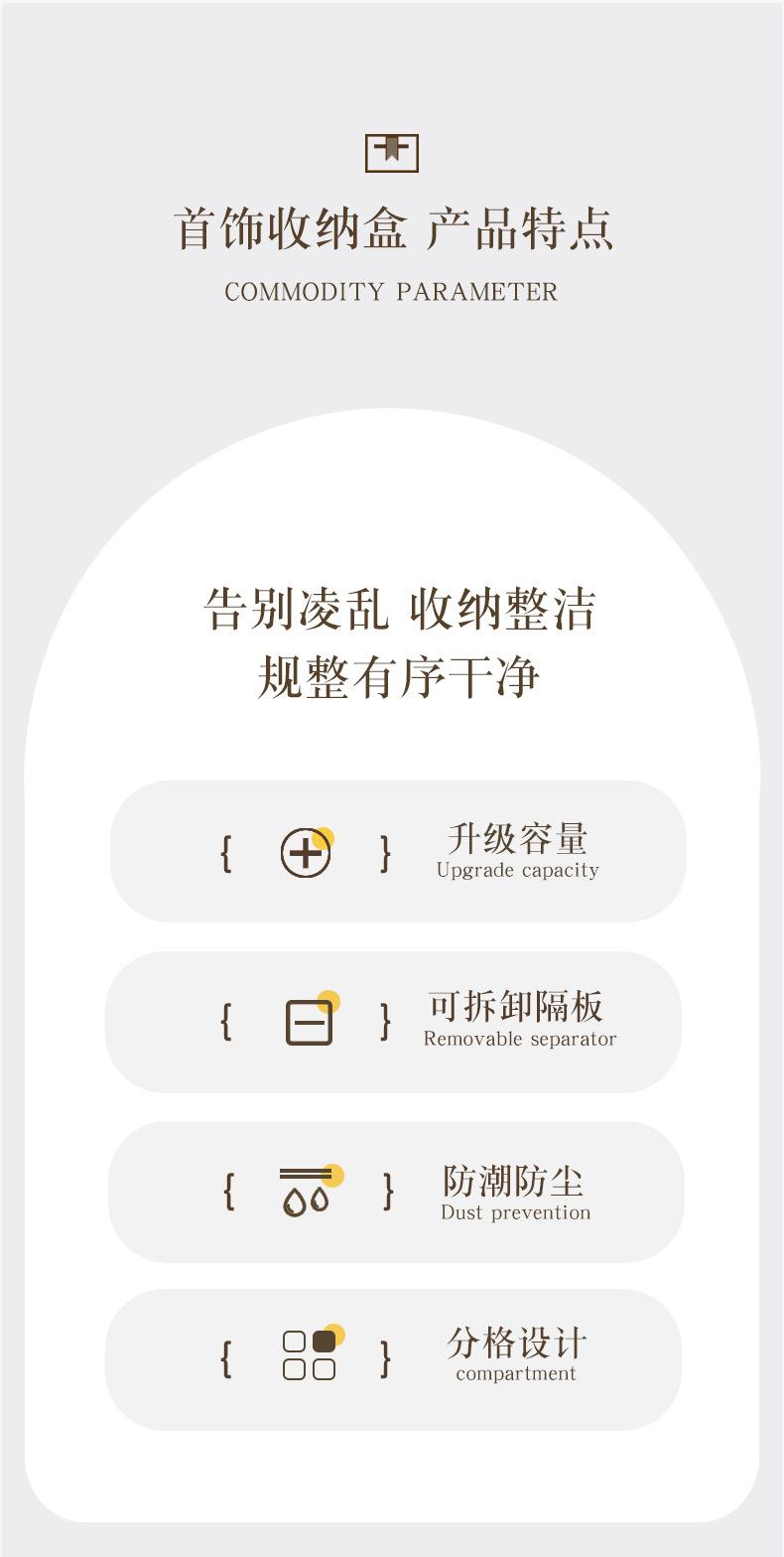 首饰收纳盒 产品特点
COMMODITY PARAMETER

告别凌乱 收纳整洁
规整有序干净

{ }
升级容量
Upgrade capacity

{ }
可拆卸隔板
Removable separator

{ }
防潮防尘
Dust prevention

{ }
分格设计
compartment