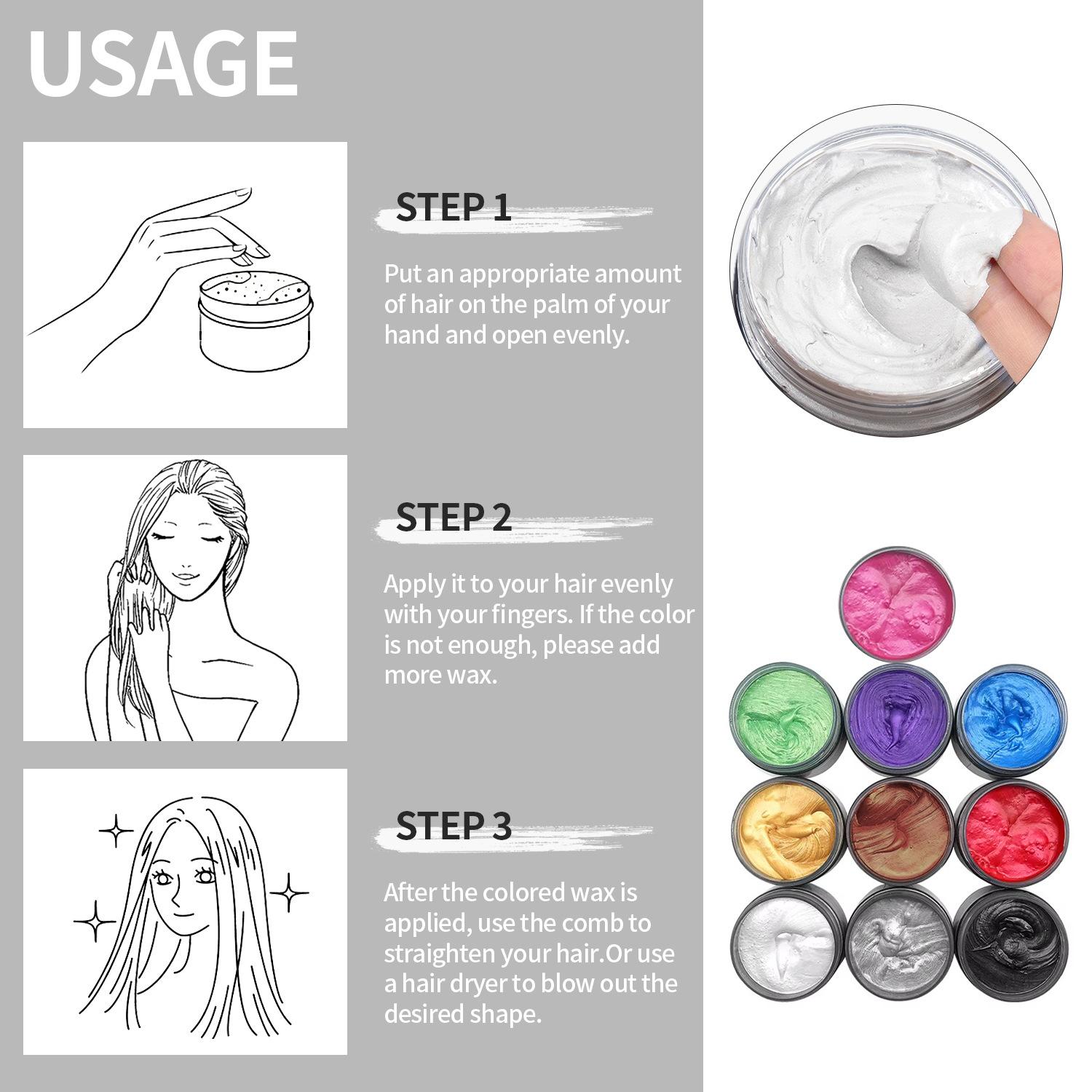 USAGE

STEP 1

Put an appropriate amount of hair on the palm of your hand and open evenly.

STEP 2

Apply it to your hair evenly with your fingers. If the color is not enough, please add more wax.

STEP 3

After the colored wax is applied, use the comb to straighten your hair.Or use a hair dryer to blow out the desired shape.