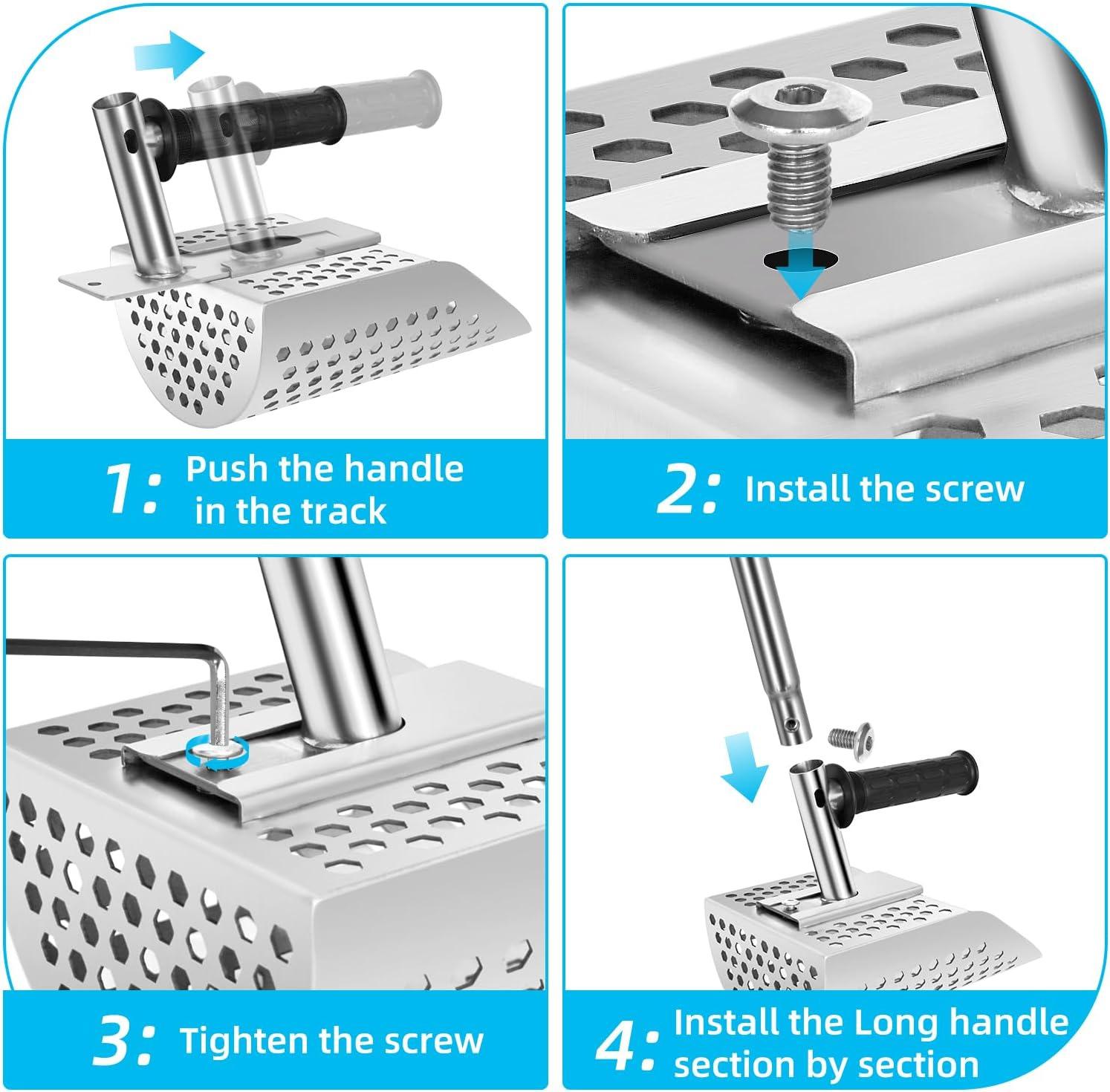 1: Push the handle in the track

2: Install the screw

3: Tighten the screw

4: Install the Long handle section by section