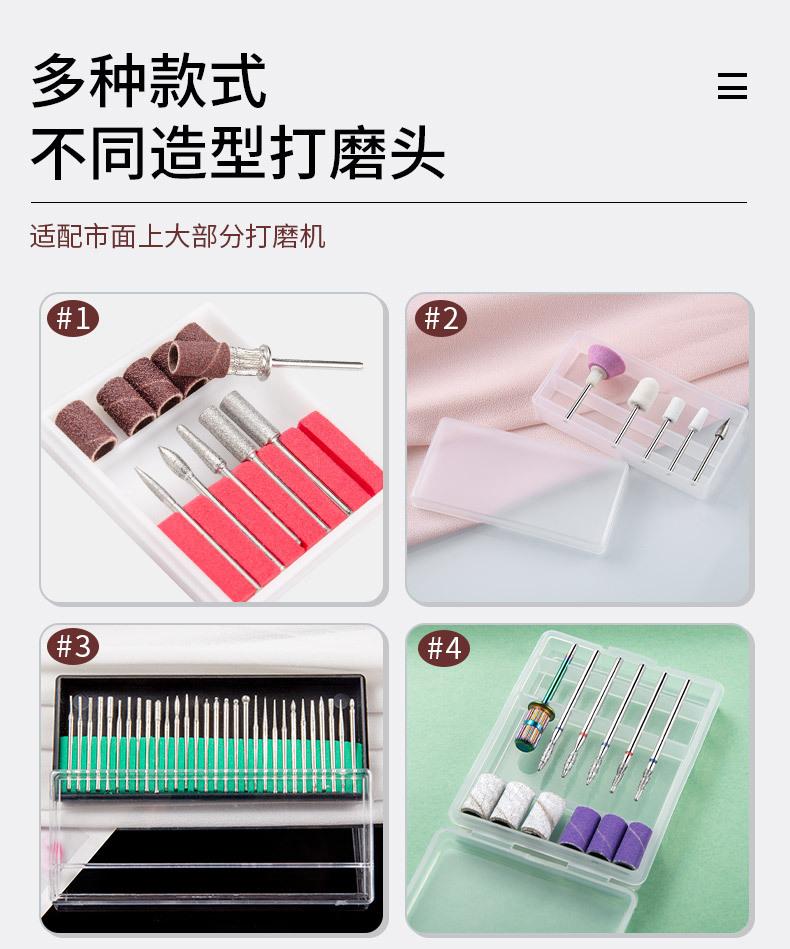 多种款式
不同造型打磨头

适配市面上大部分打磨机

#1

#2

#3

#4