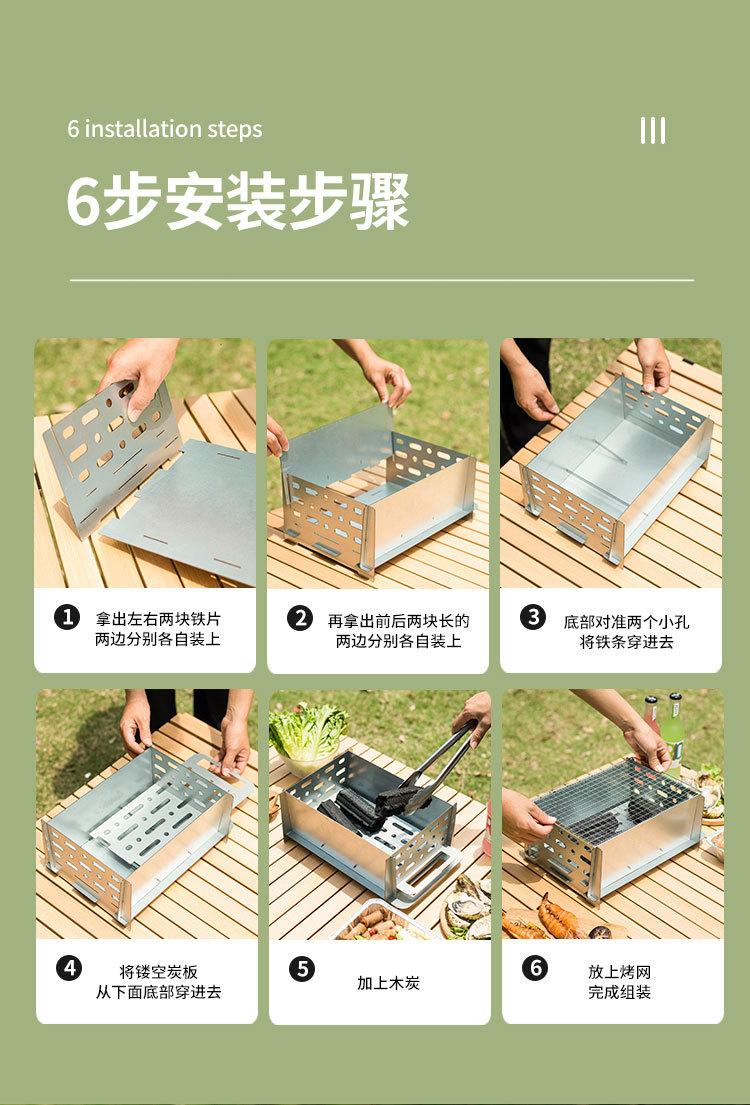 6 installation steps

6步安装步骤

1 拿出左右两块铁片 两边分别各自装上

2 再拿出前后两块长的 两边分别各自装上

3 底部对准两个小孔 将铁条穿进去

4 将镂空炭板 从下面底部穿进去

5 加上木炭

6 放上烤网 完成组装