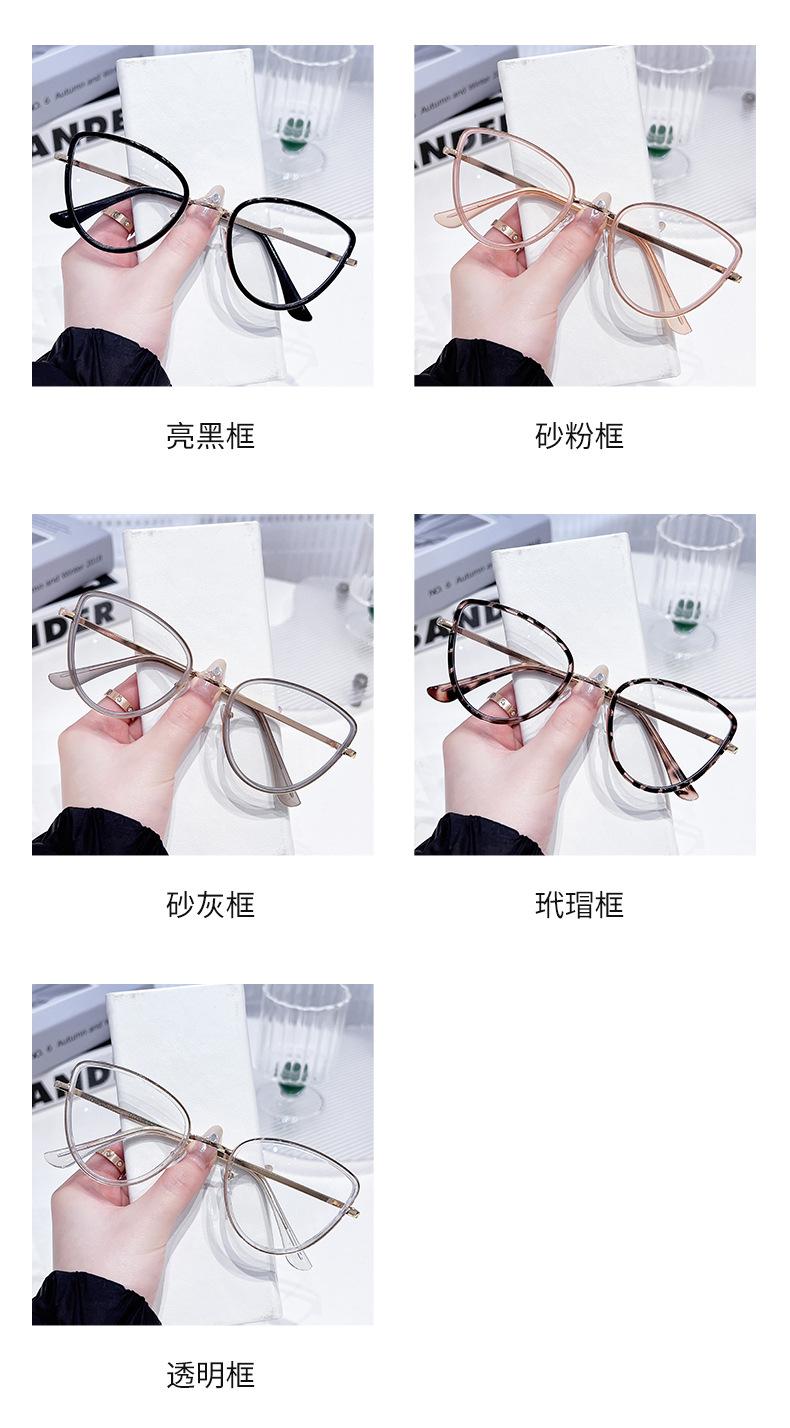 亮黑框

砂粉框

砂灰框

玳瑁框

透明框