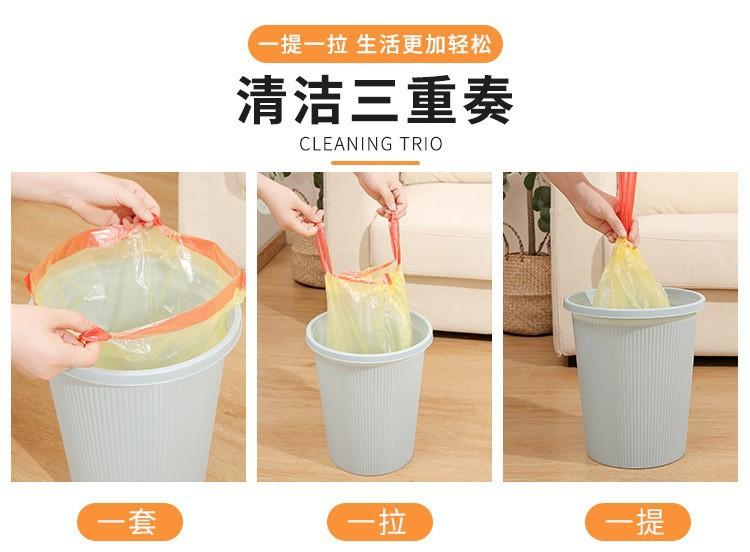 一提一拉 生活更加轻松

清洁三重奏

CLEANING TRIO

一套

一拉

一提