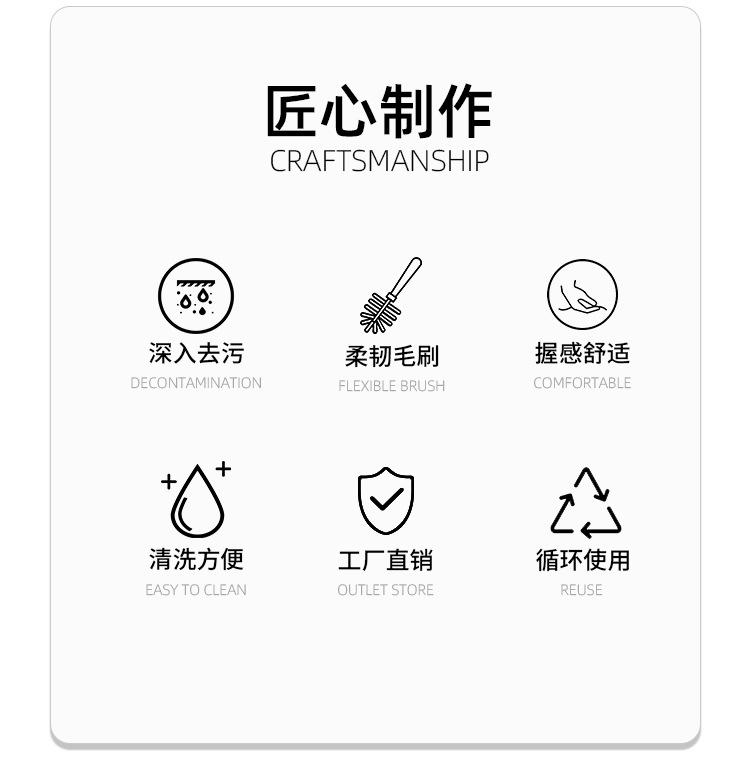 匠心制作
CRAFTSMANSHIP

深入去污
DECONTAMINATION

柔韧毛刷
FLEXIBLE BRUSH

握感舒适
COMFORTABLE

清洗方便
EASY TO CLEAN

工厂直销
OUTLET STORE

循环使用
REUSE