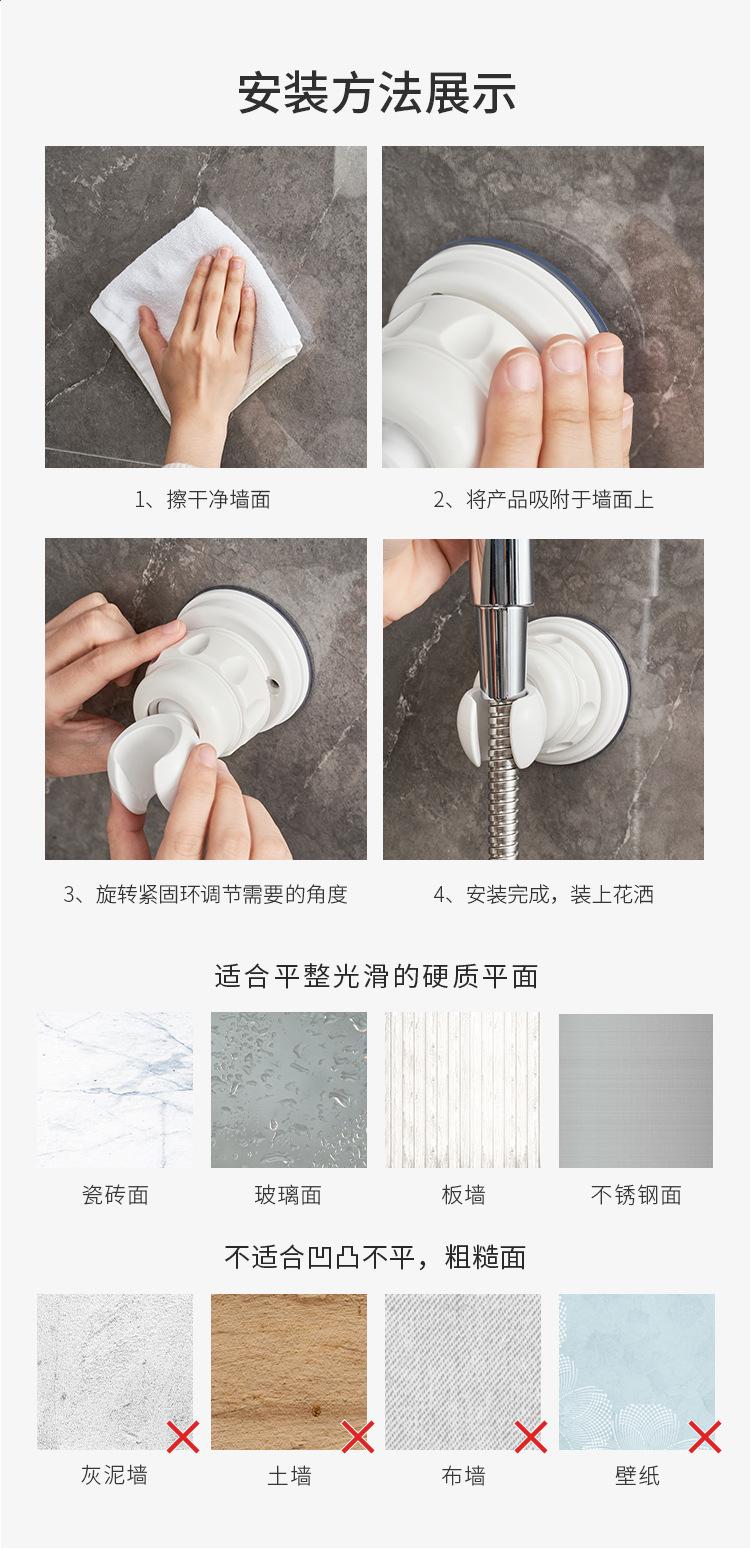 安装方法展示

1、擦干净墙面

2、将产品吸附于墙面上

3、旋转紧固环调节需要的角度

4、安装完成，装上花洒

适合平整光滑的硬质平面

瓷砖面

玻璃面

板墙

不锈钢面

不适合凹凸不平，粗糙面

灰泥墙

土墙

布墙

壁纸