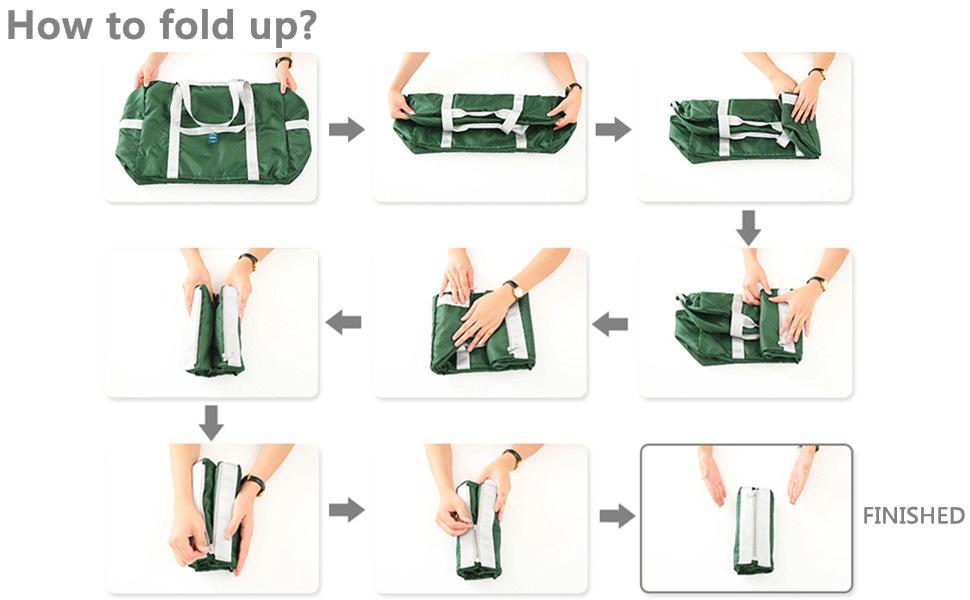 How to fold up?

FINISHED