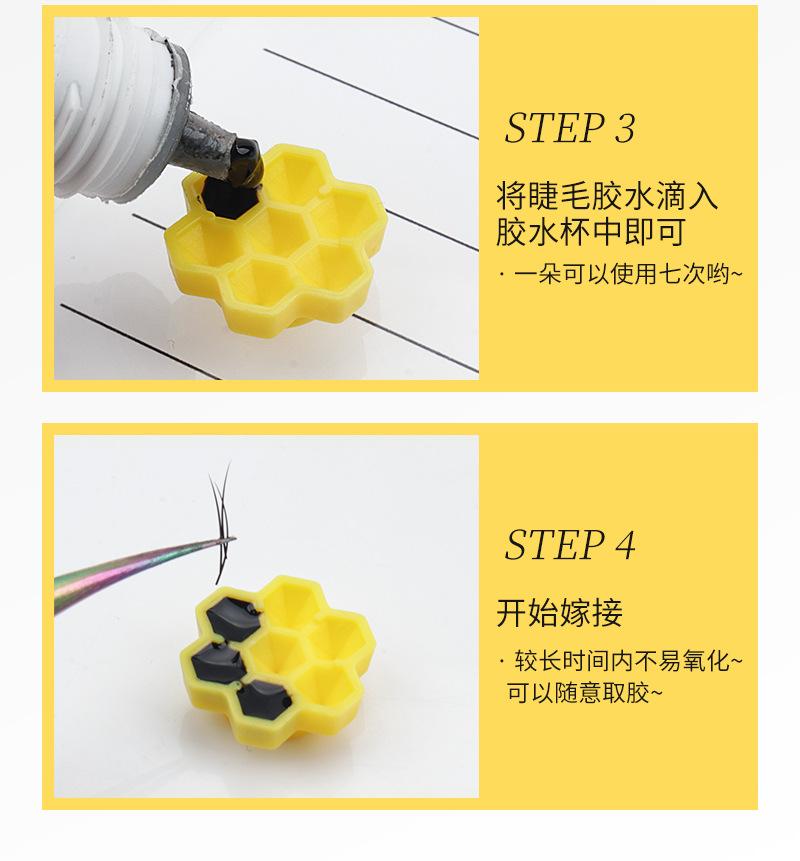 STEP 3

将睫毛胶水滴入胶水杯中即可

· 一朵可以使用七次哟~

STEP 4

开始嫁接

· 较长时间内不易氧化~ 可以随意取胶~