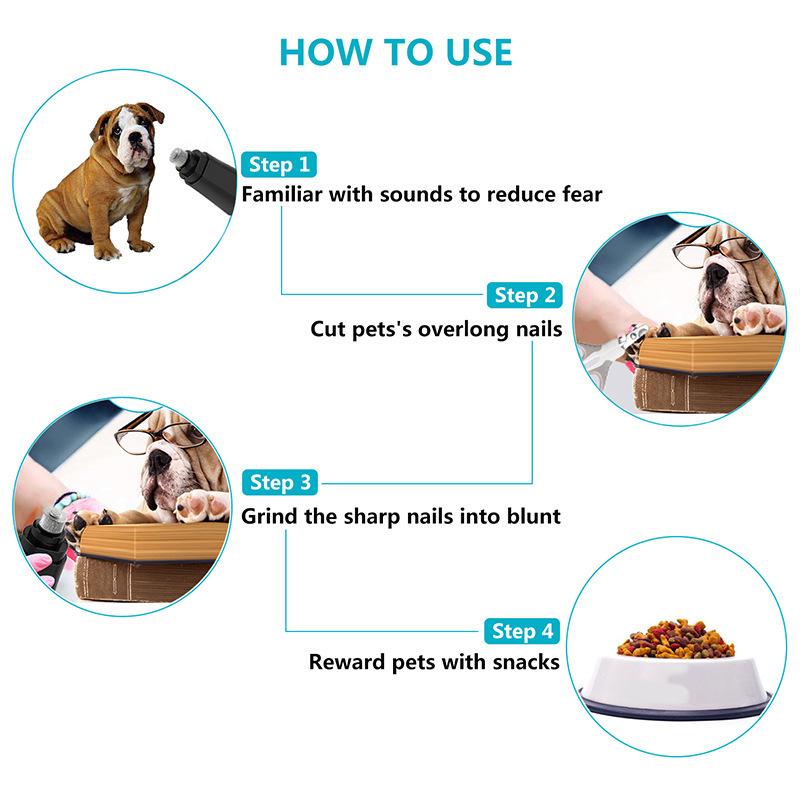 HOW TO USE

Step 1
Familiar with sounds to reduce fear

Step 2
Cut pets's overlong nails

Step 3
Grind the sharp nails into blunt

Step 4
Reward pets with snacks