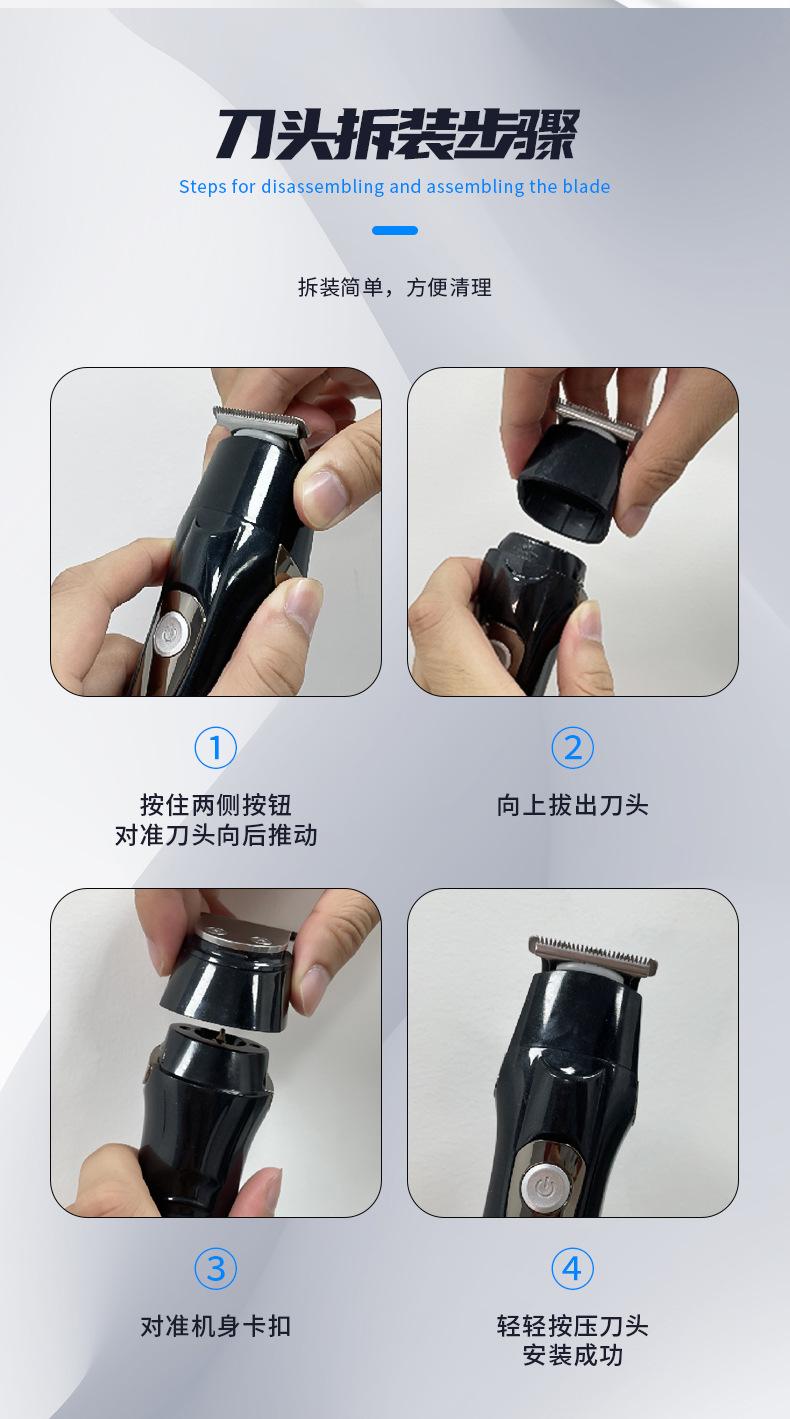 刀头拆装步骤

Steps for disassembling and assembling the blade

拆装简单，方便清理

①

按住两侧按钮
对准刀头向后推动

②

向上拔出刀头

③

对准机身卡扣

④

轻轻按压刀头
安装成功