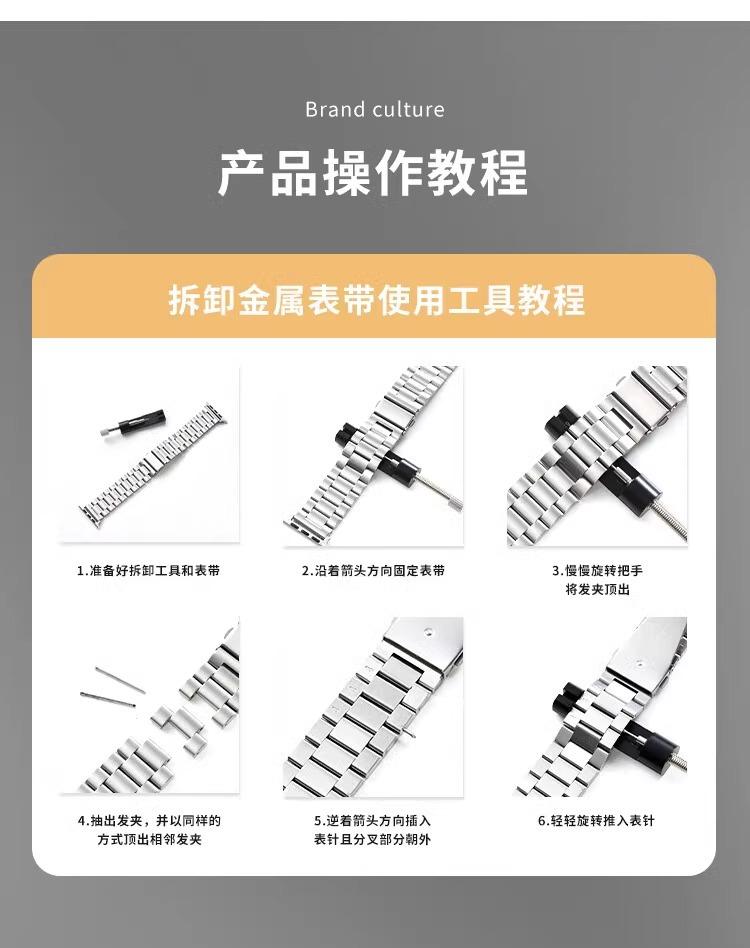 Brand culture

产品操作教程

拆卸金属表带使用工具教程

1.准备好拆卸工具和表带

2.沿着箭头方向固定表带

3.慢慢旋转把手将发夹顶出

4.抽出发夹，并以同样的方式顶出相邻发夹

5.逆着箭头方向插入表针且分叉部分朝外

6.轻轻旋转推入表针