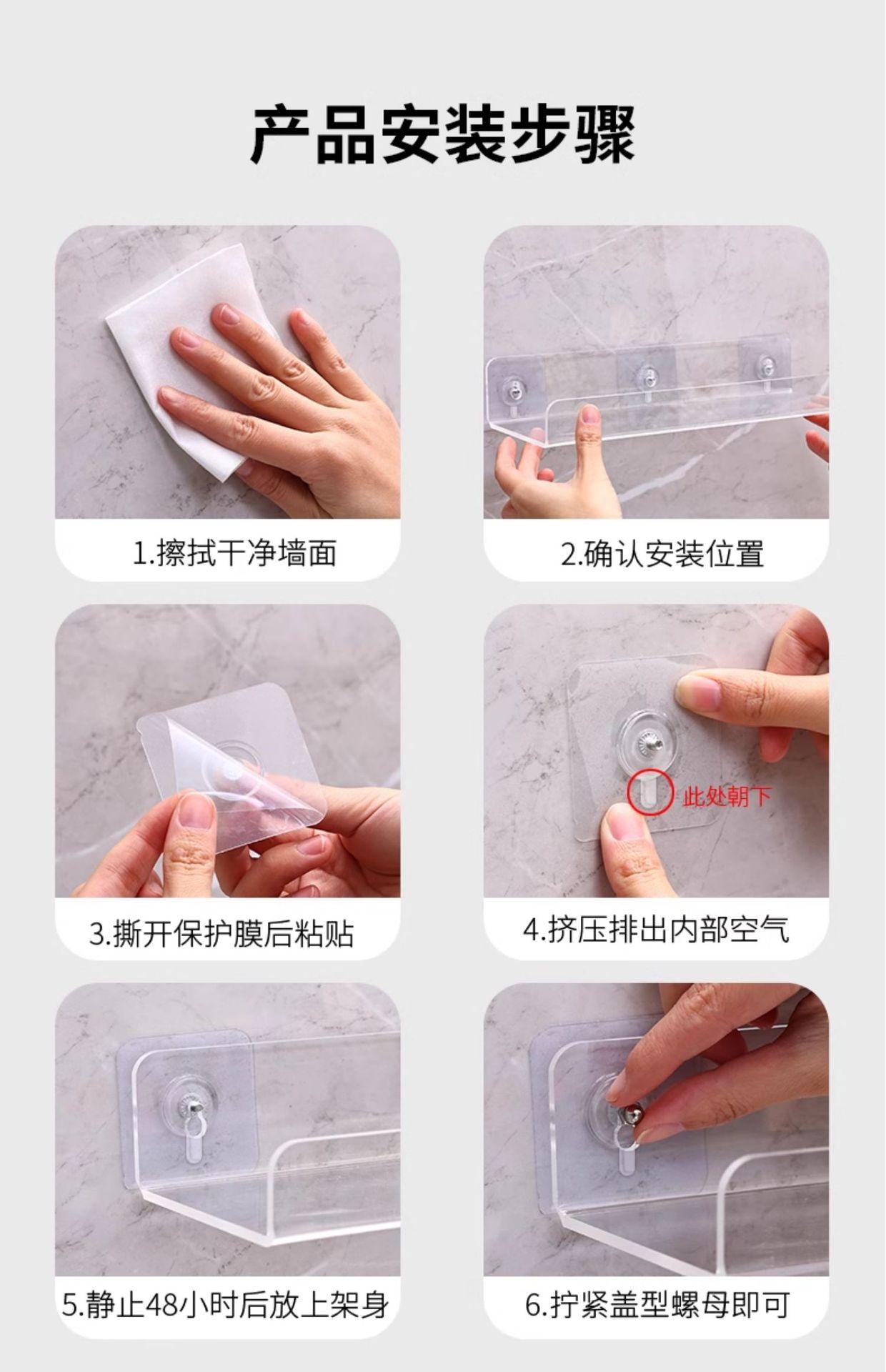 产品安装步骤

1.擦拭干净墙面

2.确认安装位置

3.撕开保护膜后粘贴

此处朝下

4.挤压排出内部空气

5.静止48小时后放上架身

6.拧紧盖型螺母即可