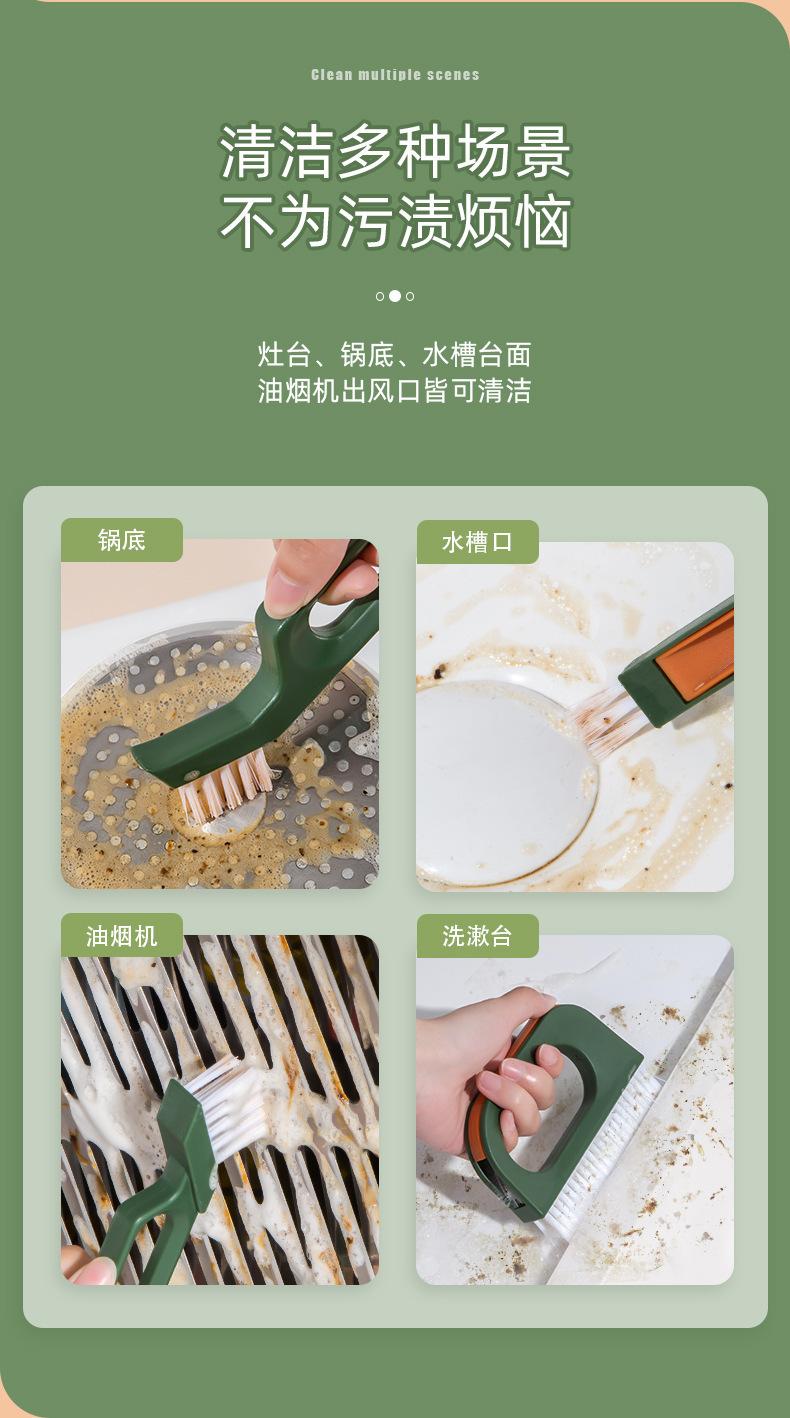 Clean multiple scenes

清洁多种场景
不为污渍烦恼

灶台、锅底、水槽台面
油烟机出风口皆可清洁

锅底

水槽口

油烟机

洗漱台